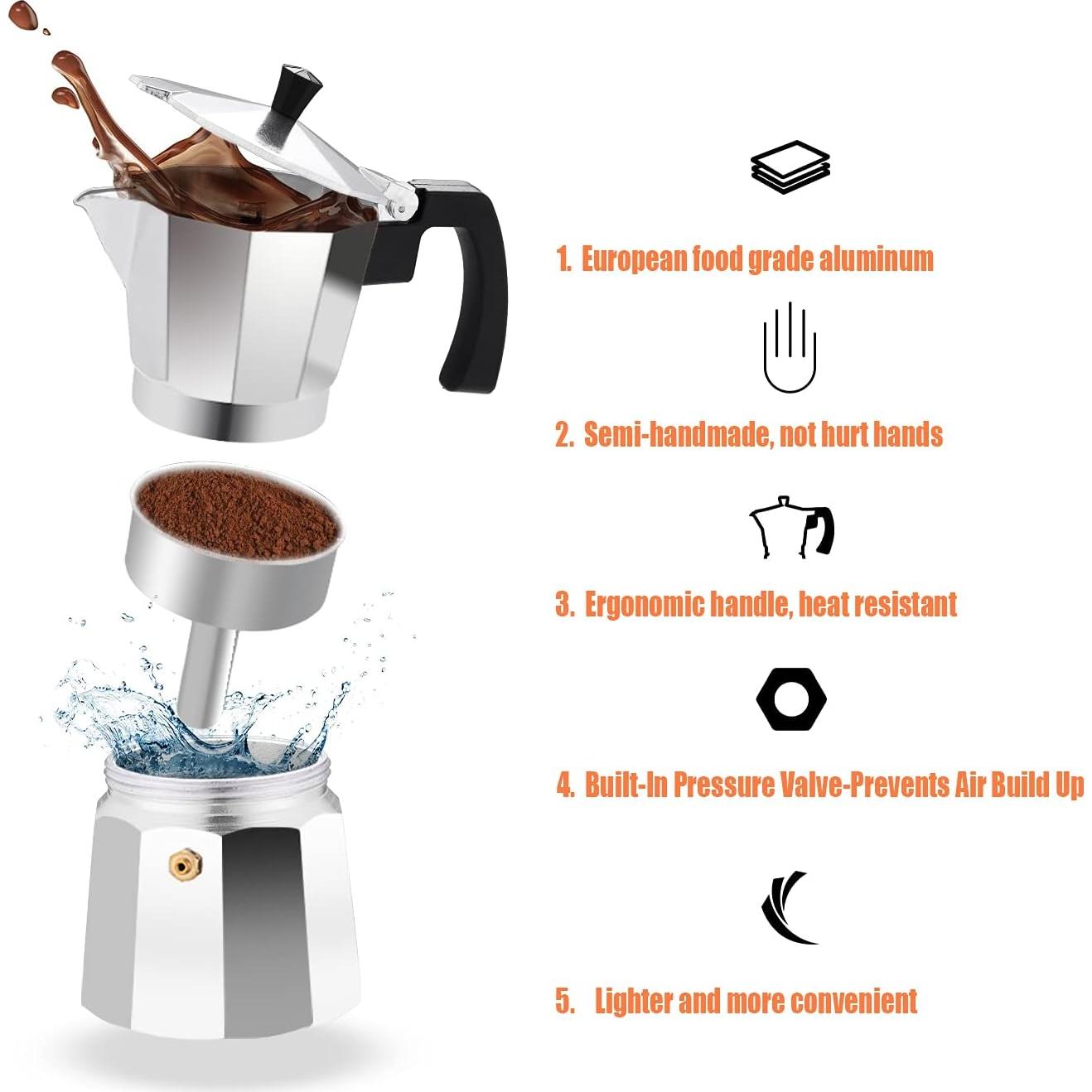 1. European food grade aluminum

2. Semi-handmade, not hurt hands

3. Ergonomic handle, heat resistant

4. Built-In Pressure Valve-Prevents Air Build Up

5. Lighter and more convenient