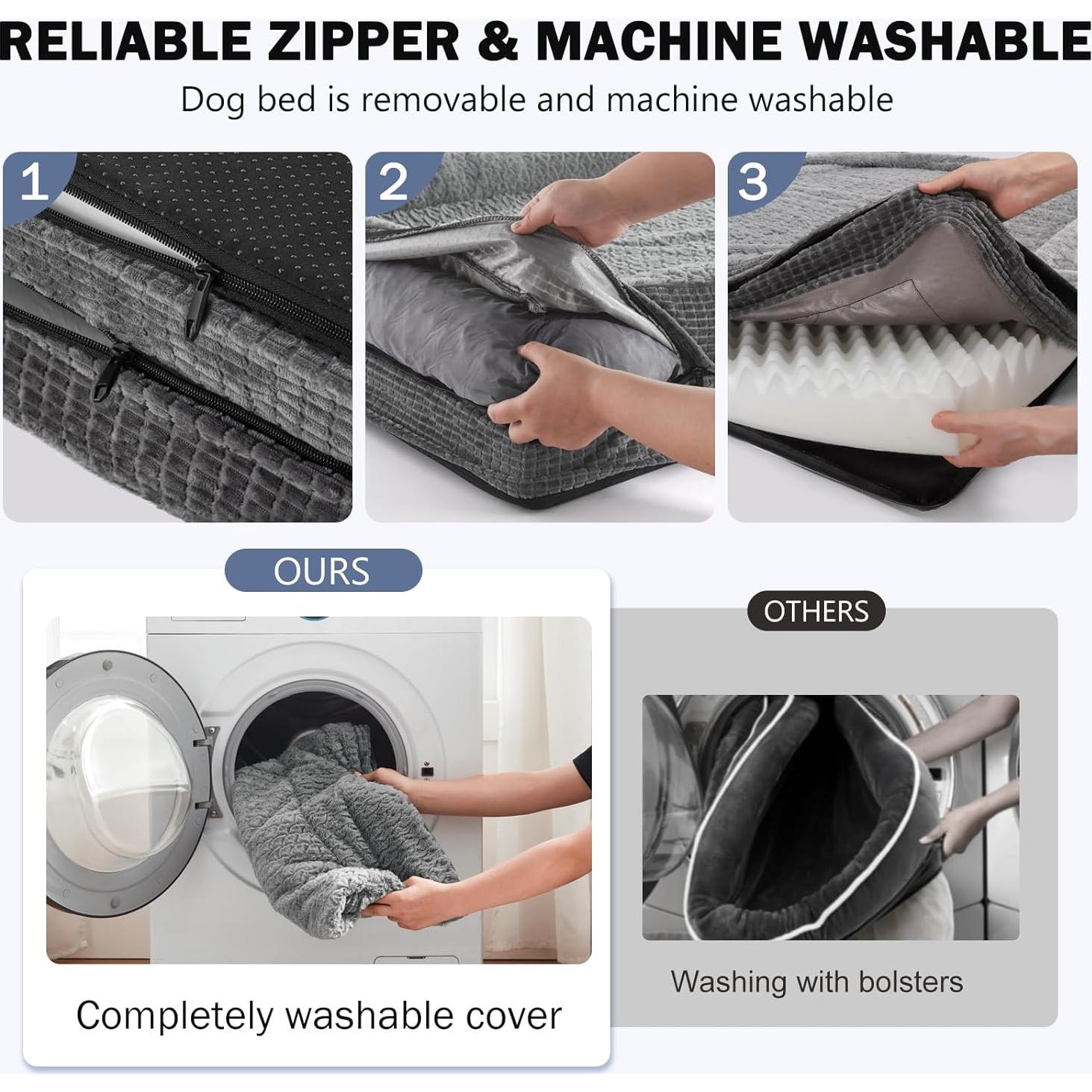 RELIABLE ZIPPER & MACHINE WASHABLE

Dog bed is removable and machine washable

1

2

3

OURS

Completely washable cover

OTHERS

Washing with bolsters