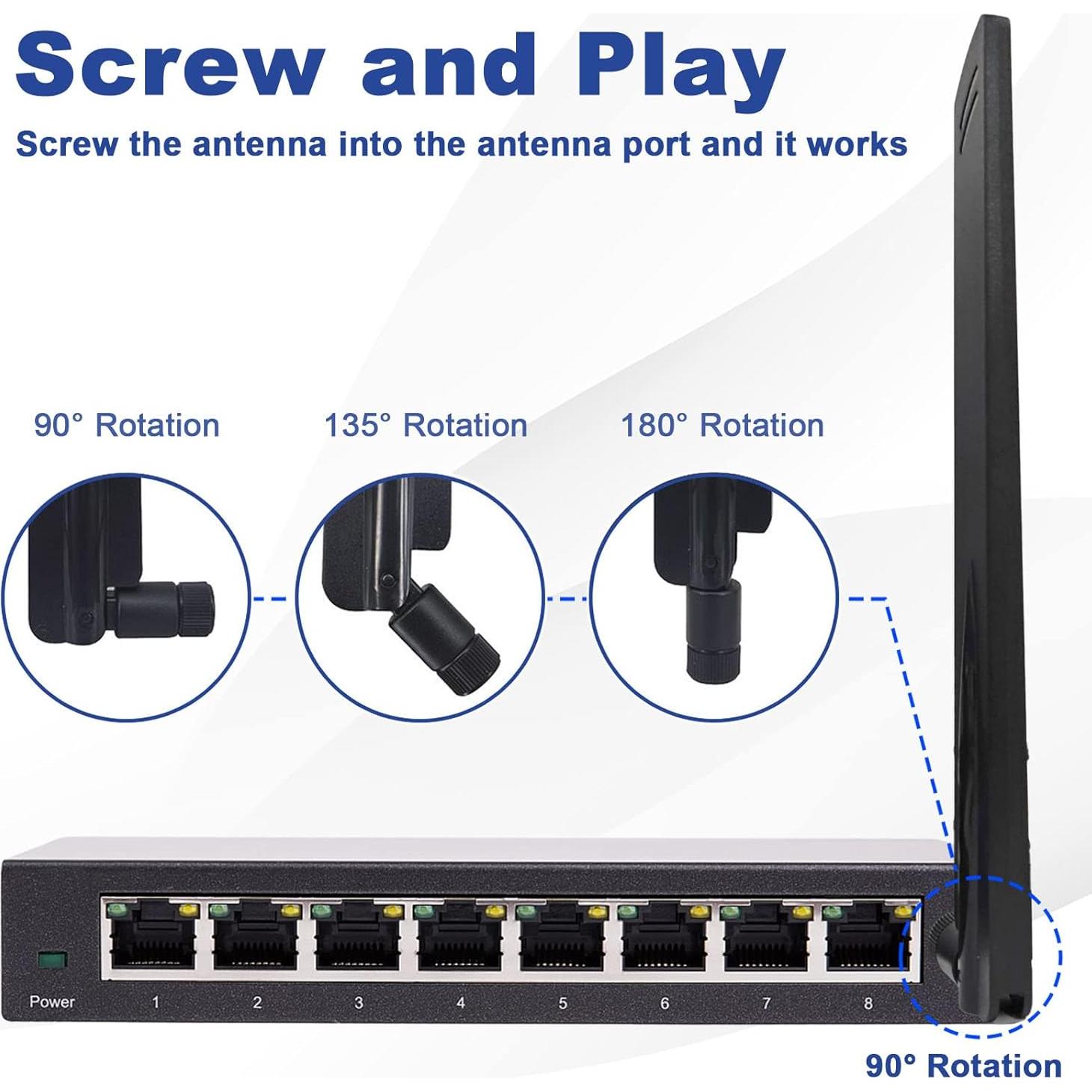 Screw and Play

Screw the antenna into the antenna port and it works

90° Rotation

135° Rotation

180° Rotation

Power

1

2

3

4

5

6

7

8

90° Rotation