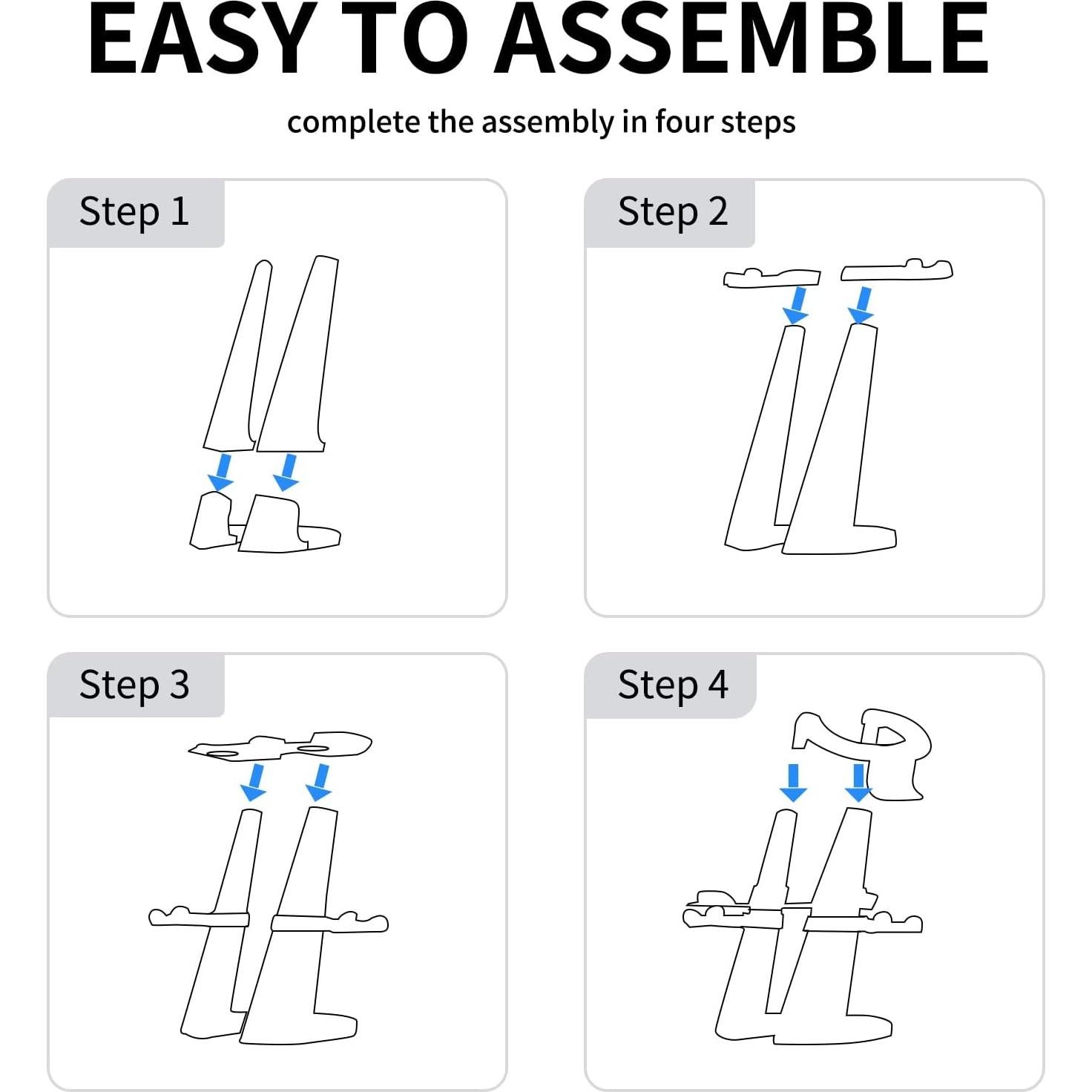 EASY TO ASSEMBLE

complete the assembly in four steps

Step 1

Step 2

Step 3

Step 4