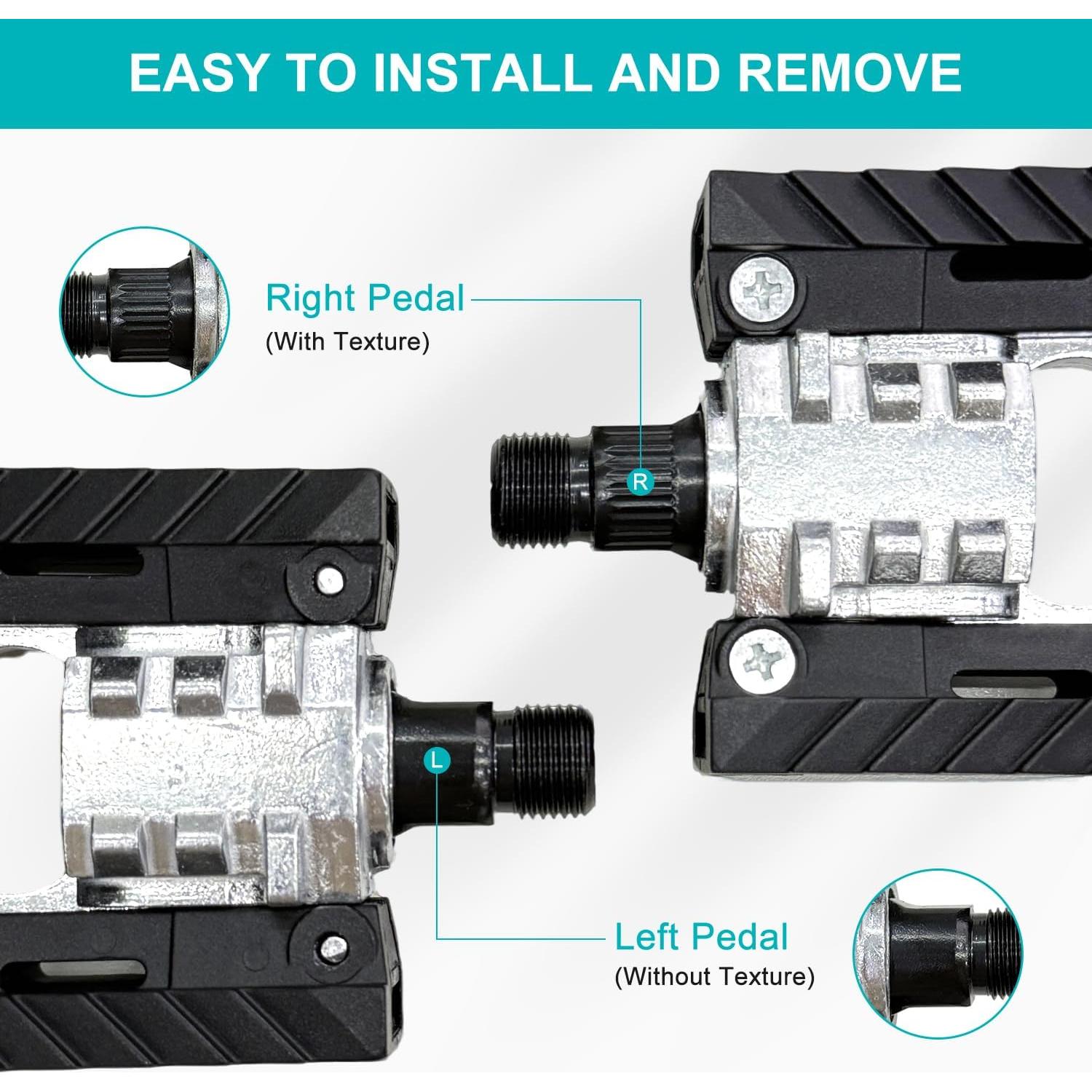 EASY TO INSTALL AND REMOVE

Right Pedal
(With Texture)

R

L

Left Pedal
(Without Texture)