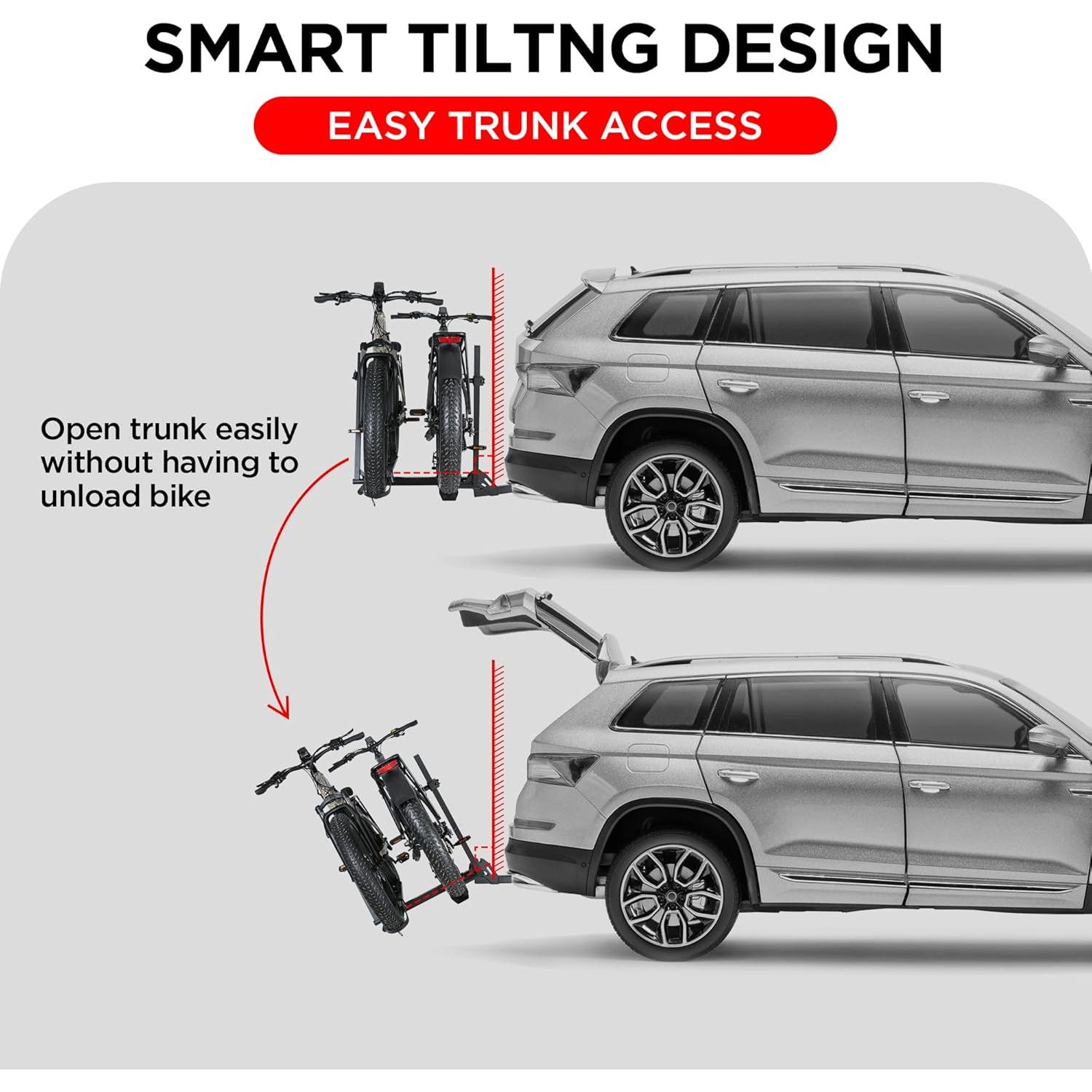 SMART TILTNG DESIGN

EASY TRUNK ACCESS

Open trunk easily without having to unload bike