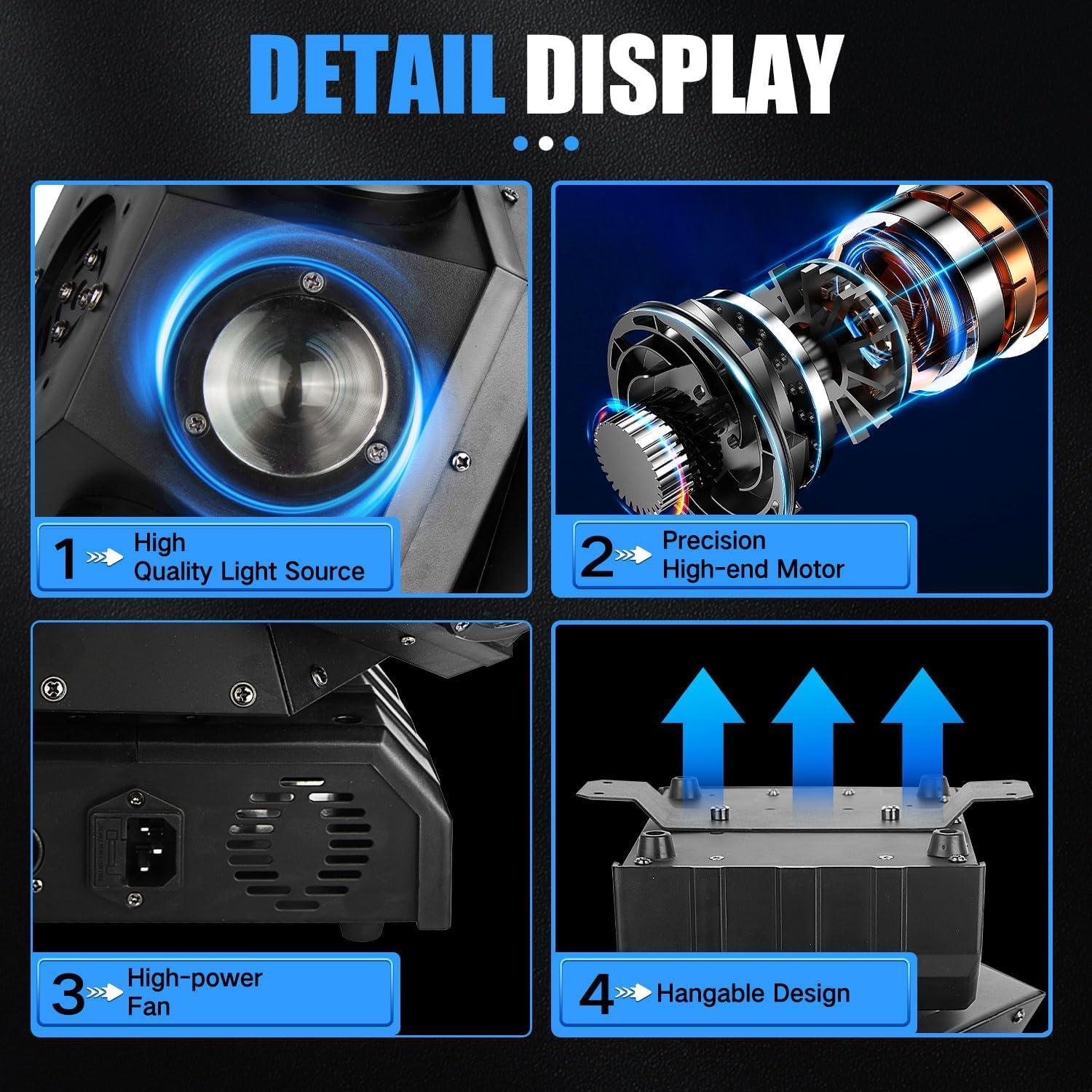 DETAIL DISPLAY

1 High Quality Light Source

2 Precision High-end Motor

3 High-power Fan

4 Hangable Design