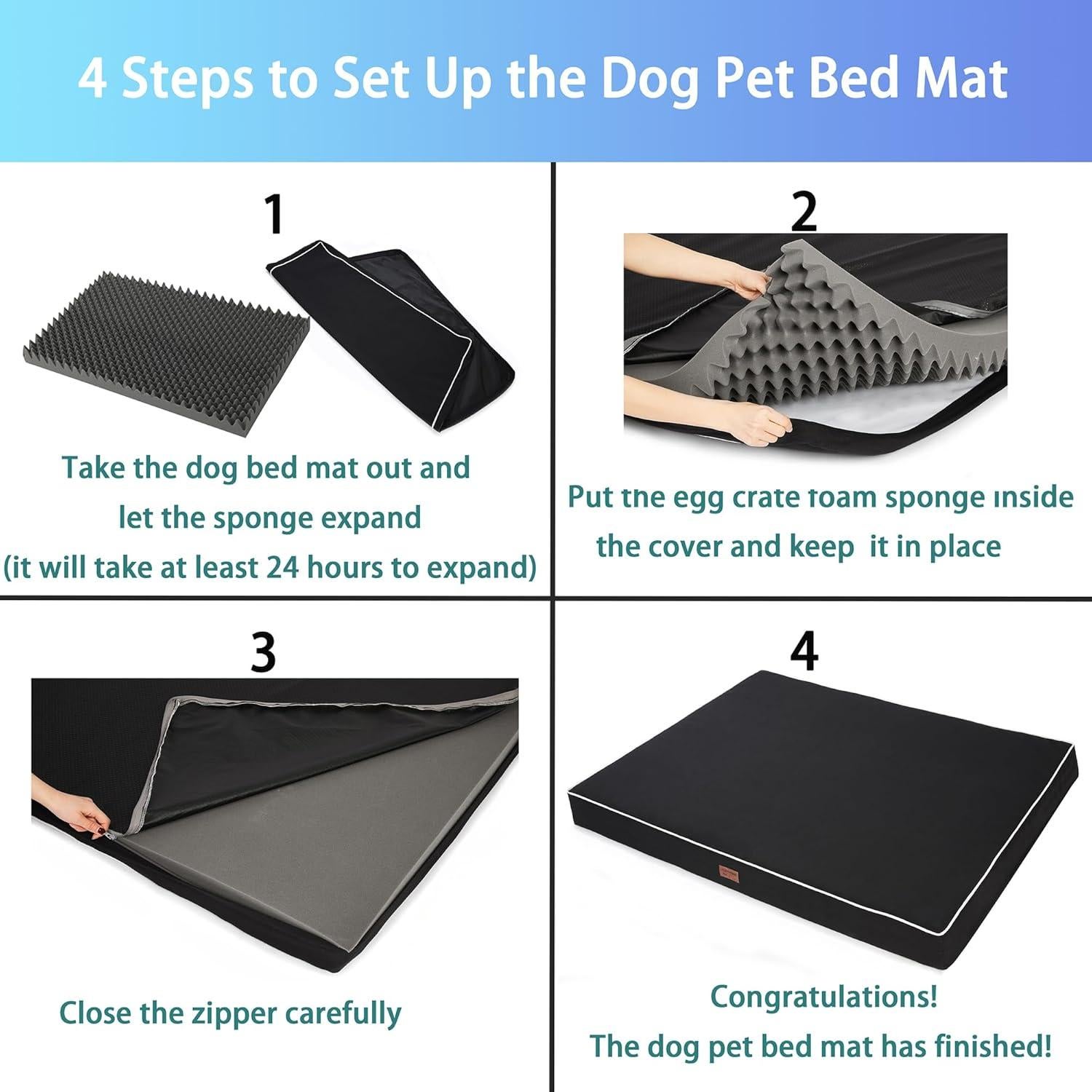 4 Steps to Set Up the Dog Pet Bed Mat

1

Take the dog bed mat out and let the sponge expand (it will take at least 24 hours to expand)

2

Put the egg crate foam sponge inside the cover and keep it in place

3

Close the zipper carefully

4

Congratulations!
The dog pet bed mat has finished!