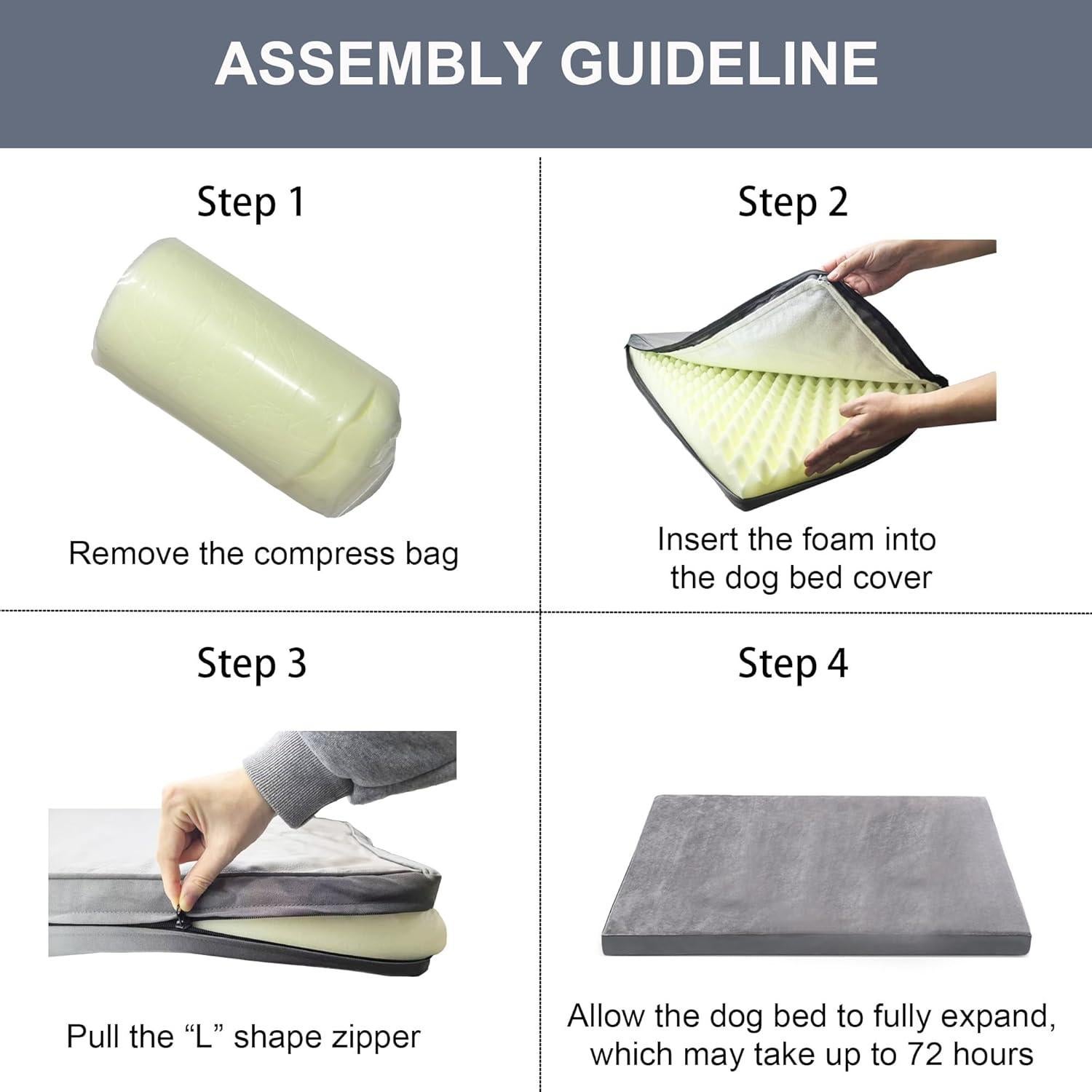 ASSEMBLY GUIDELINE

Step 1

Remove the compress bag

Step 2

Insert the foam into the dog bed cover

Step 3

Pull the “L” shape zipper

Step 4

Allow the dog bed to fully expand, which may take up to 72 hours