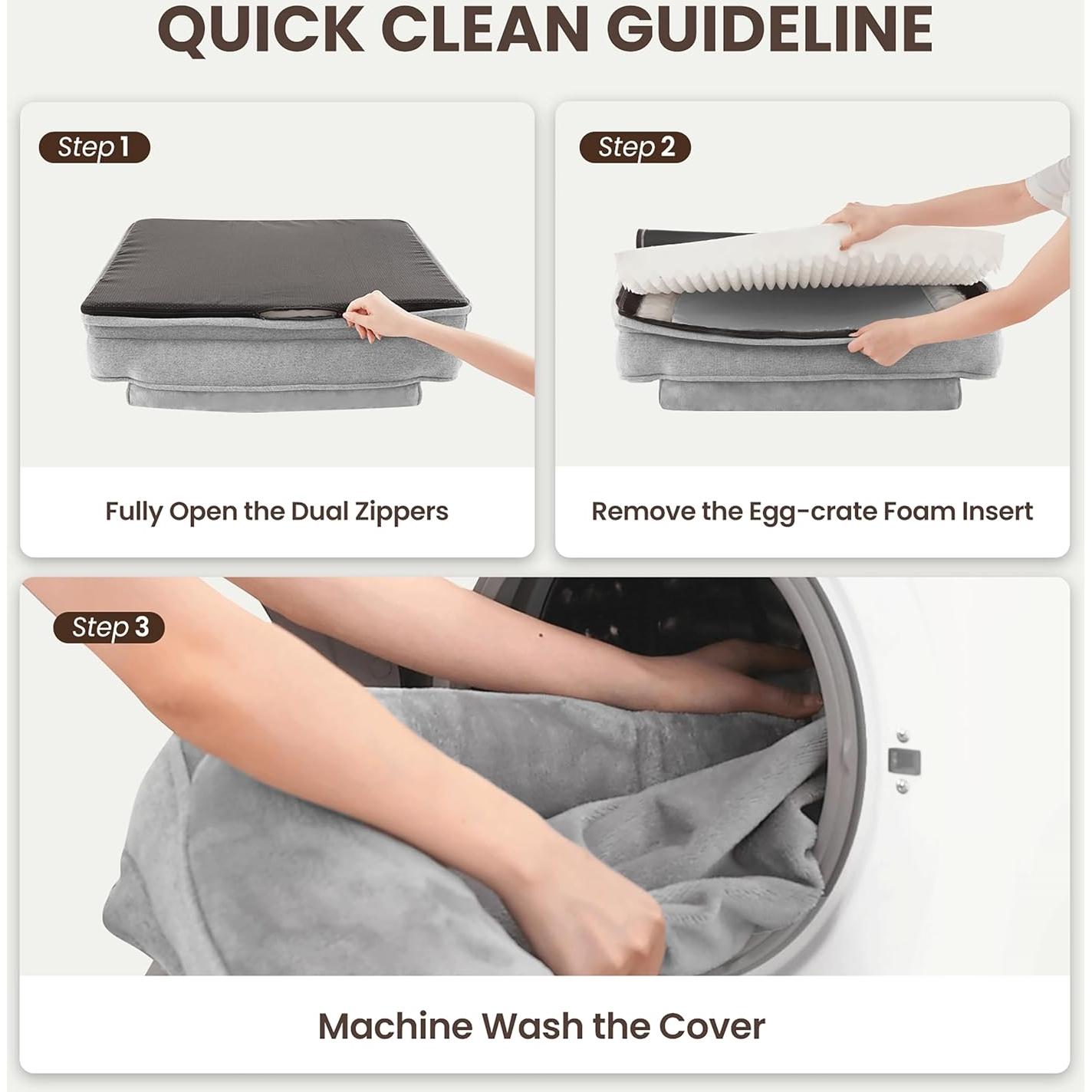 QUICK CLEAN GUIDELINE

Step 1

Fully Open the Dual Zippers

Step 2

Remove the Egg-crate Foam Insert

Step 3

Machine Wash the Cover