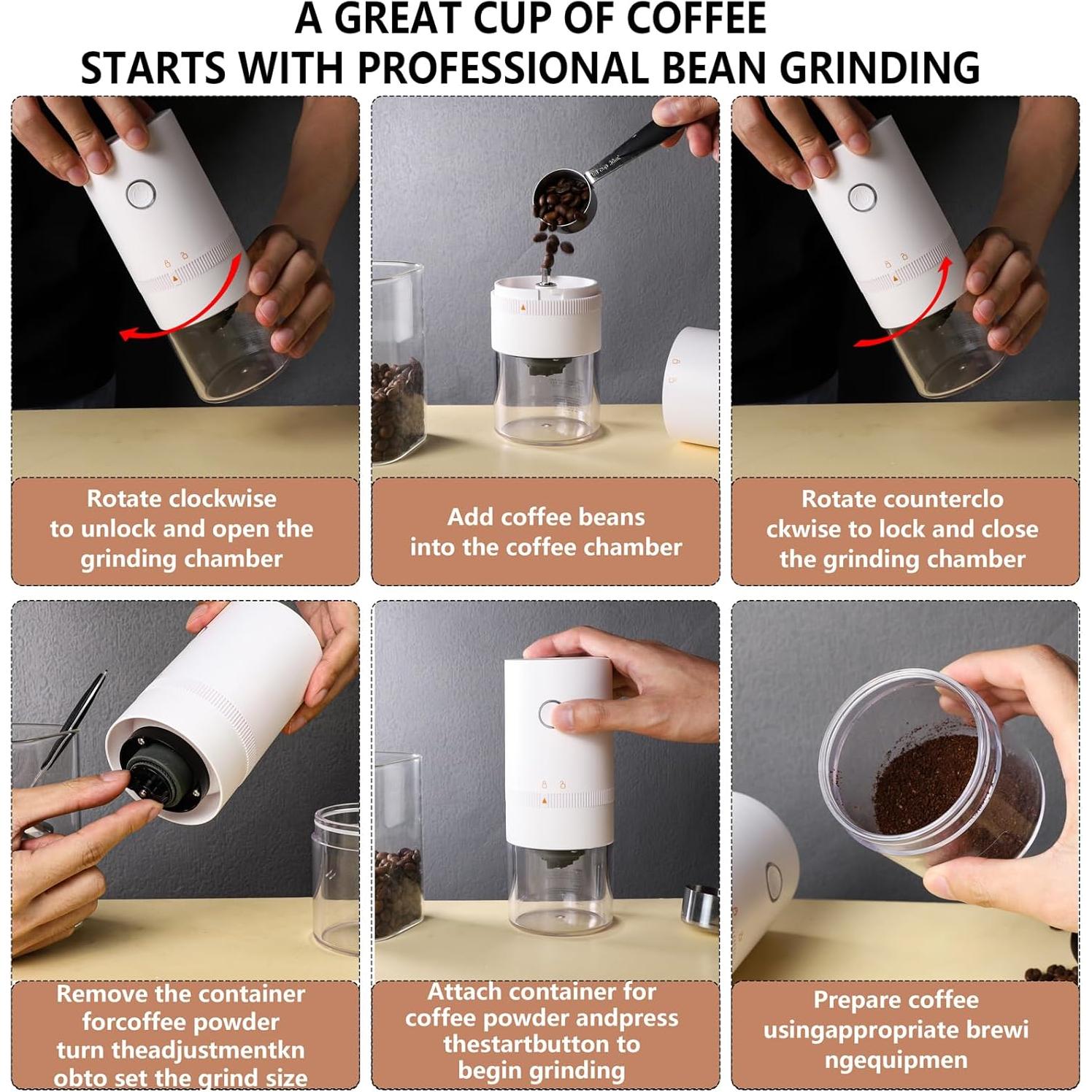 A GREAT CUP OF COFFEE
STARTS WITH PROFESSIONAL BEAN GRINDING

Rotate clockwise to unlock and open the grinding chamber

Add coffee beans into the coffee chamber

Rotate counterclo ckwise to lock and close the grinding chamber

Remove the container forcoffee powder turn theadjustmentkn obto set the grind size

Attach container for coffee powder andpress thestartbutton to begin grinding

Prepare coffee usingappropriate brewi ngequipmen