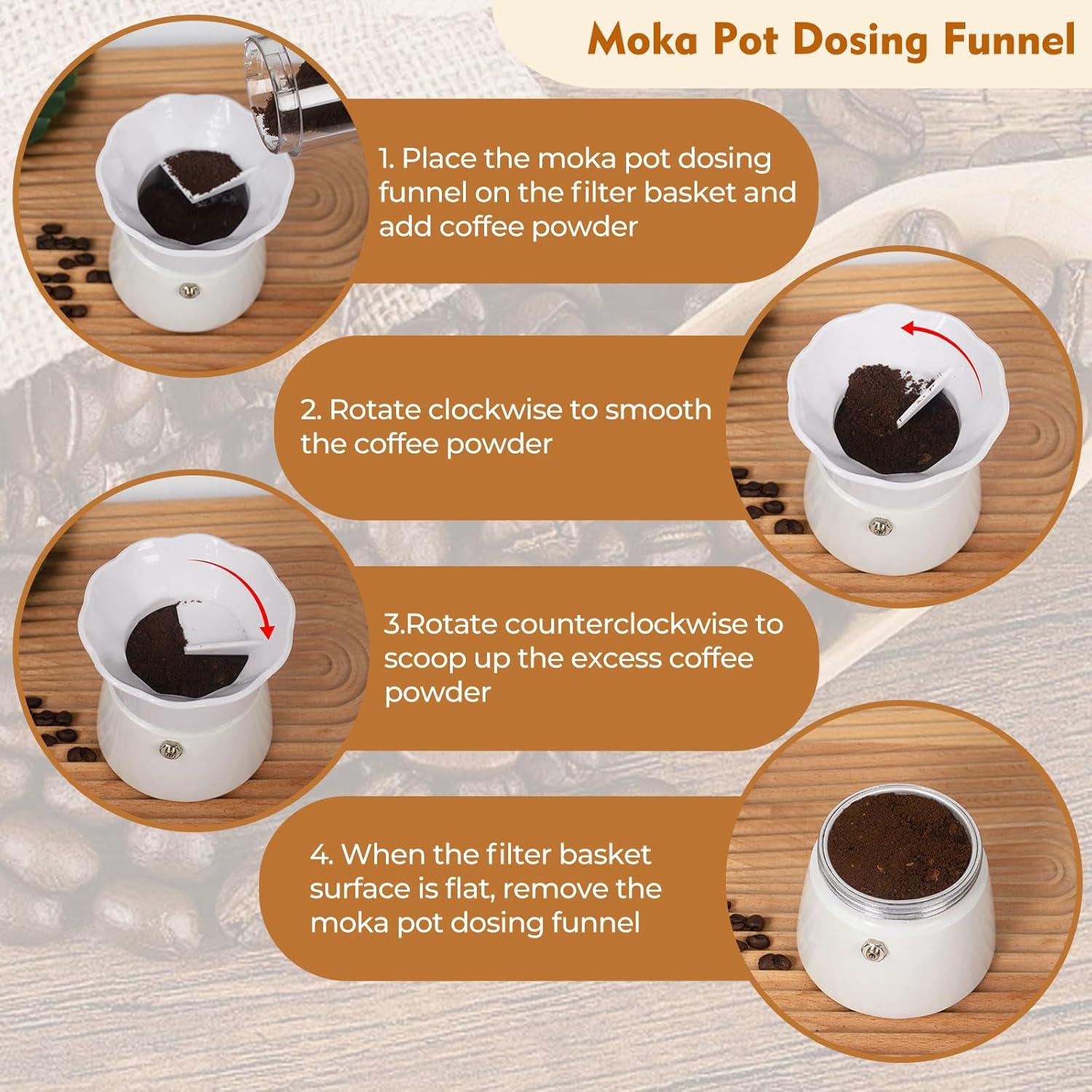 Moka Pot Dosing Funnel

1. Place the moka pot dosing funnel on the filter basket and add coffee powder

2. Rotate clockwise to smooth the coffee powder

3.Rotate counterclockwise to scoop up the excess coffee powder

4. When the filter basket surface is flat, remove the moka pot dosing funnel