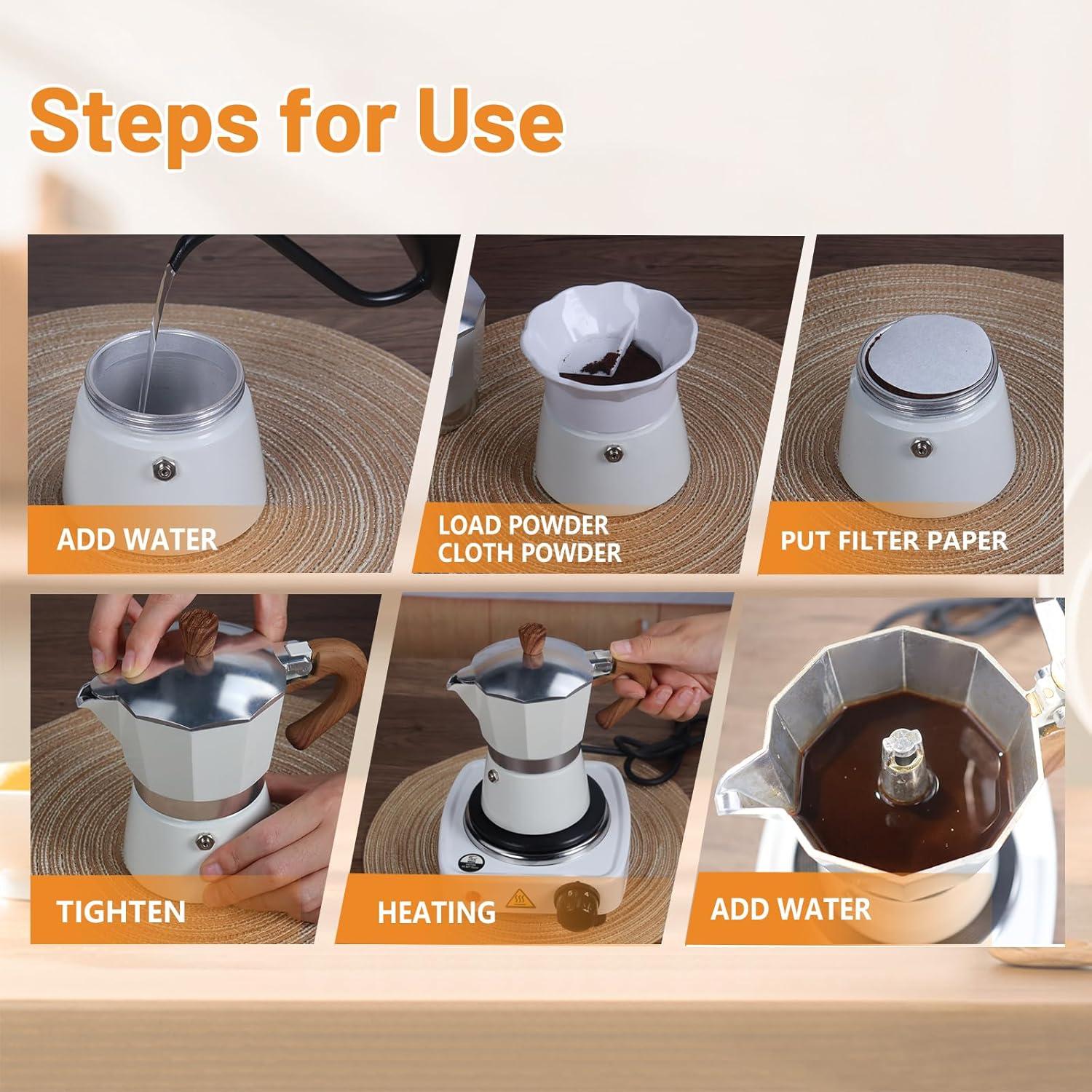 Steps for Use

ADD WATER

LOAD POWDER
CLOTH POWDER

PUT FILTER PAPER

TIGHTEN

HEATING

ADD WATER