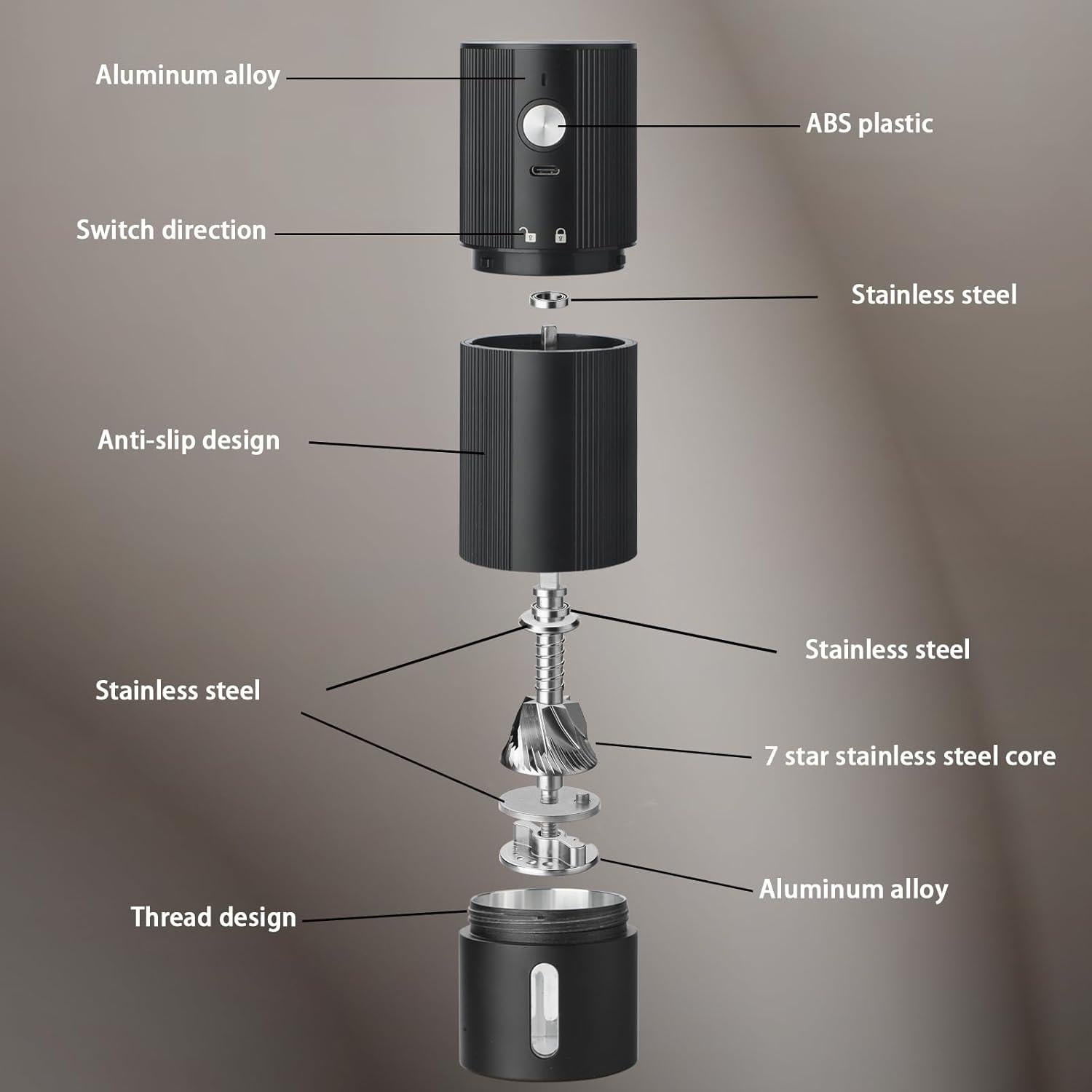 Aluminum alloy

ABS plastic

Switch direction

Stainless steel

Anti-slip design

Stainless steel

Stainless steel

7 star stainless steel core

Aluminum alloy

Thread design