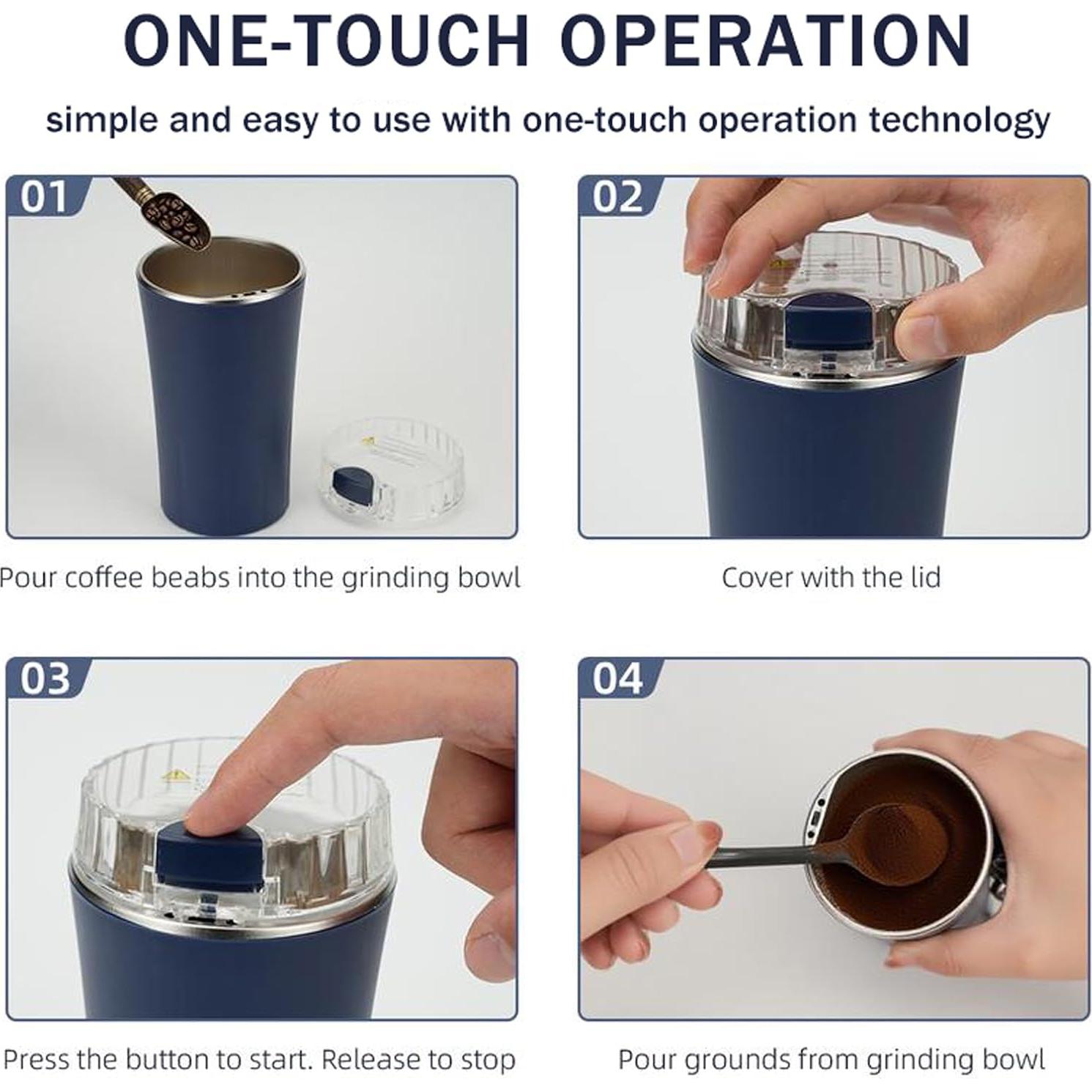 ONE-TOUCH OPERATION

simple and easy to use with one-touch operation technology

01

Pour coffee beabs into the grinding bowl

02

Cover with the lid

03

Press the button to start. Release to stop

04

Pour grounds from grinding bowl