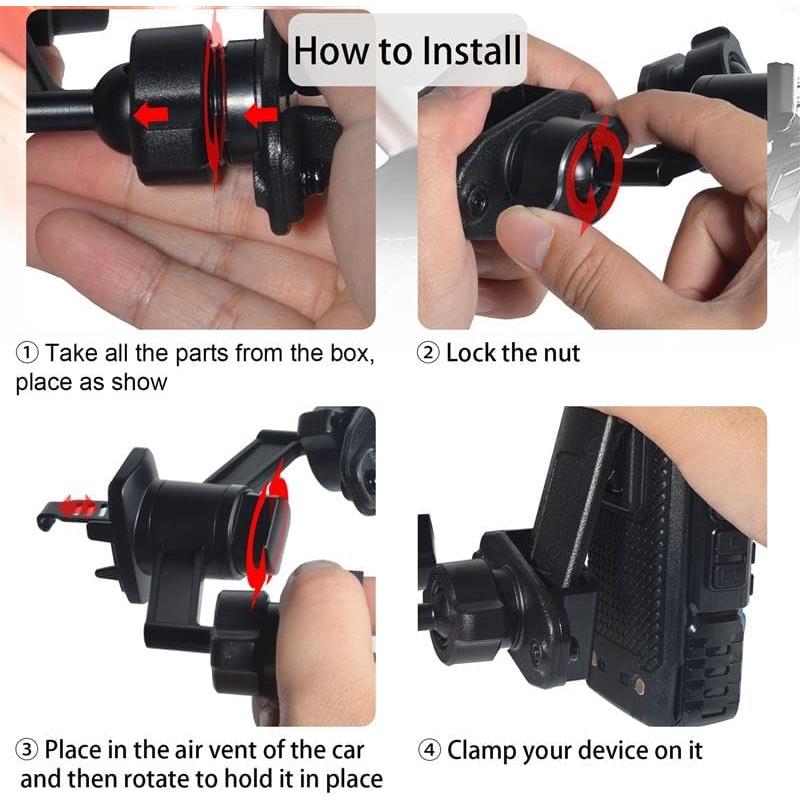 How to Install

① Take all the parts from the box, place as show

② Lock the nut

③ Place in the air vent of the car and then rotate to hold it in place

④ Clamp your device on it