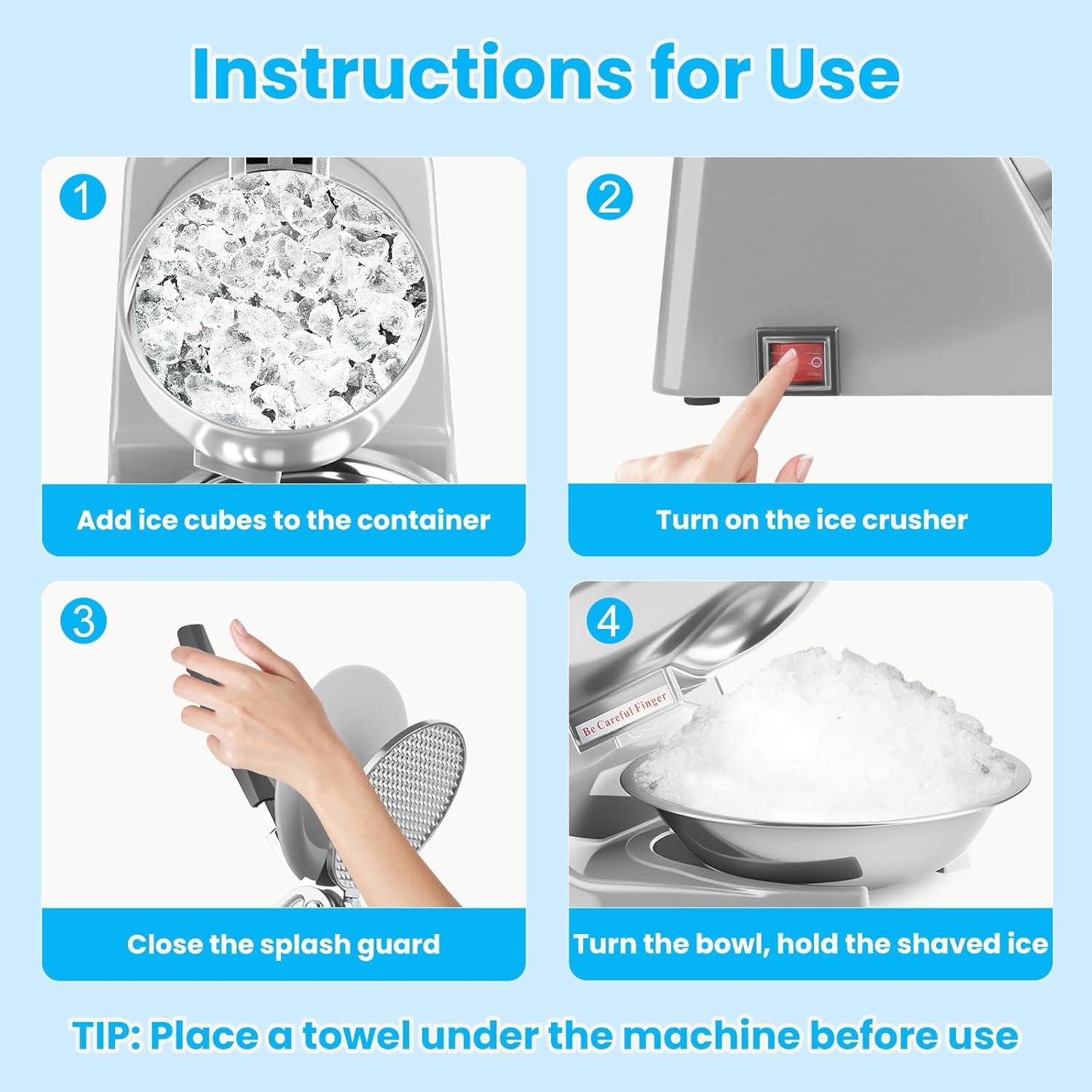 Instructions for Use

1

Add ice cubes to the container

2

Turn on the ice crusher

3

Close the splash guard

4

Be Careful Finger

Turn the bowl, hold the shaved ice

TIP: Place a towel under the machine before use