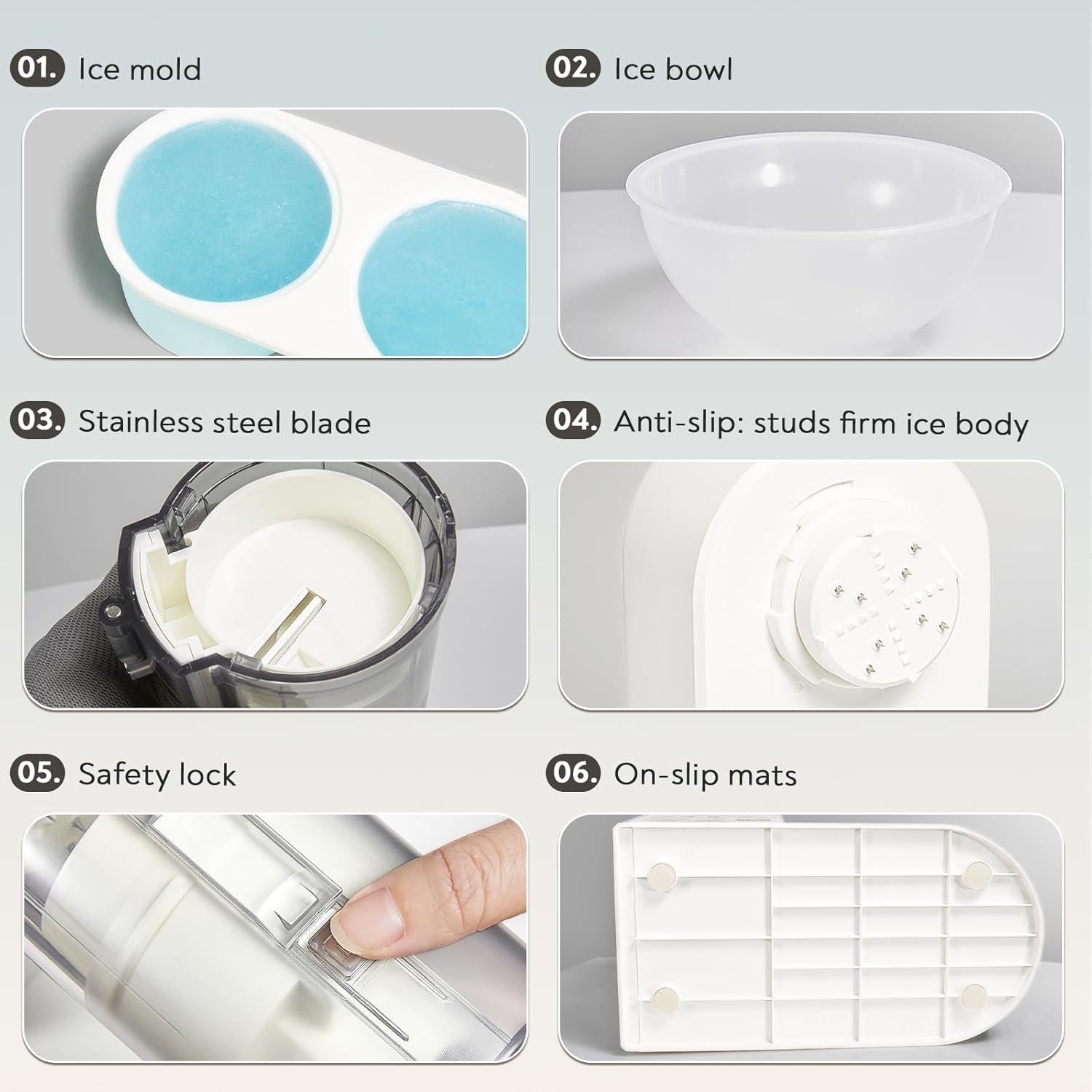 01. Ice mold

02. Ice bowl

03. Stainless steel blade

04. Anti-slip: studs firm ice body

05. Safety lock

06. On-slip mats