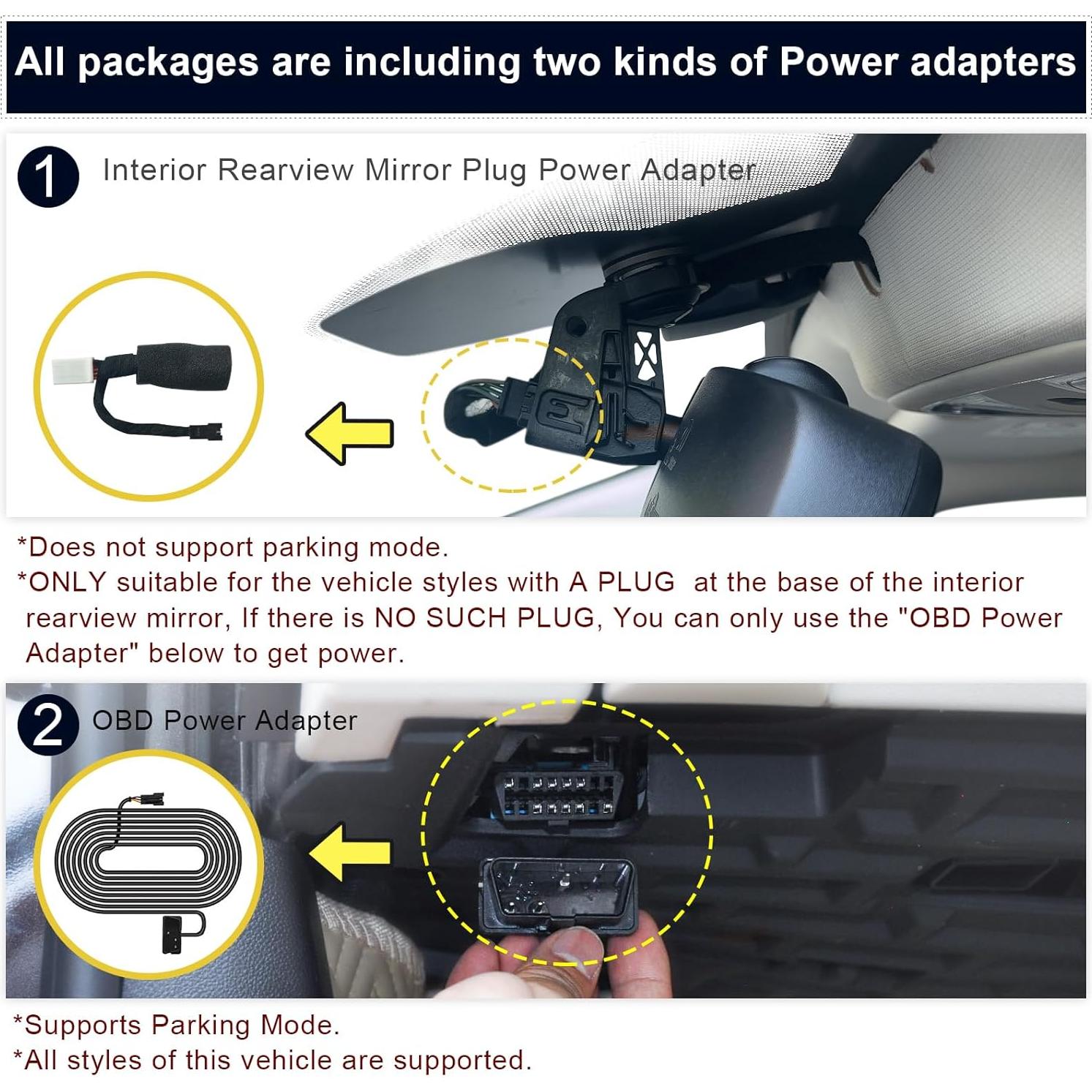 All packages are including two kinds of Power adapters

1 Interior Rearview Mirror Plug Power Adapter

*Does not support parking mode.
*ONLY suitable for the vehicle styles with A PLUG at the base of the interior rearview mirror, If there is NO SUCH PLUG, You can only use the "OBD Power Adapter" below to get power.

2 OBD Power Adapter

*Supports Parking Mode.
*All styles of this vehicle are supported.