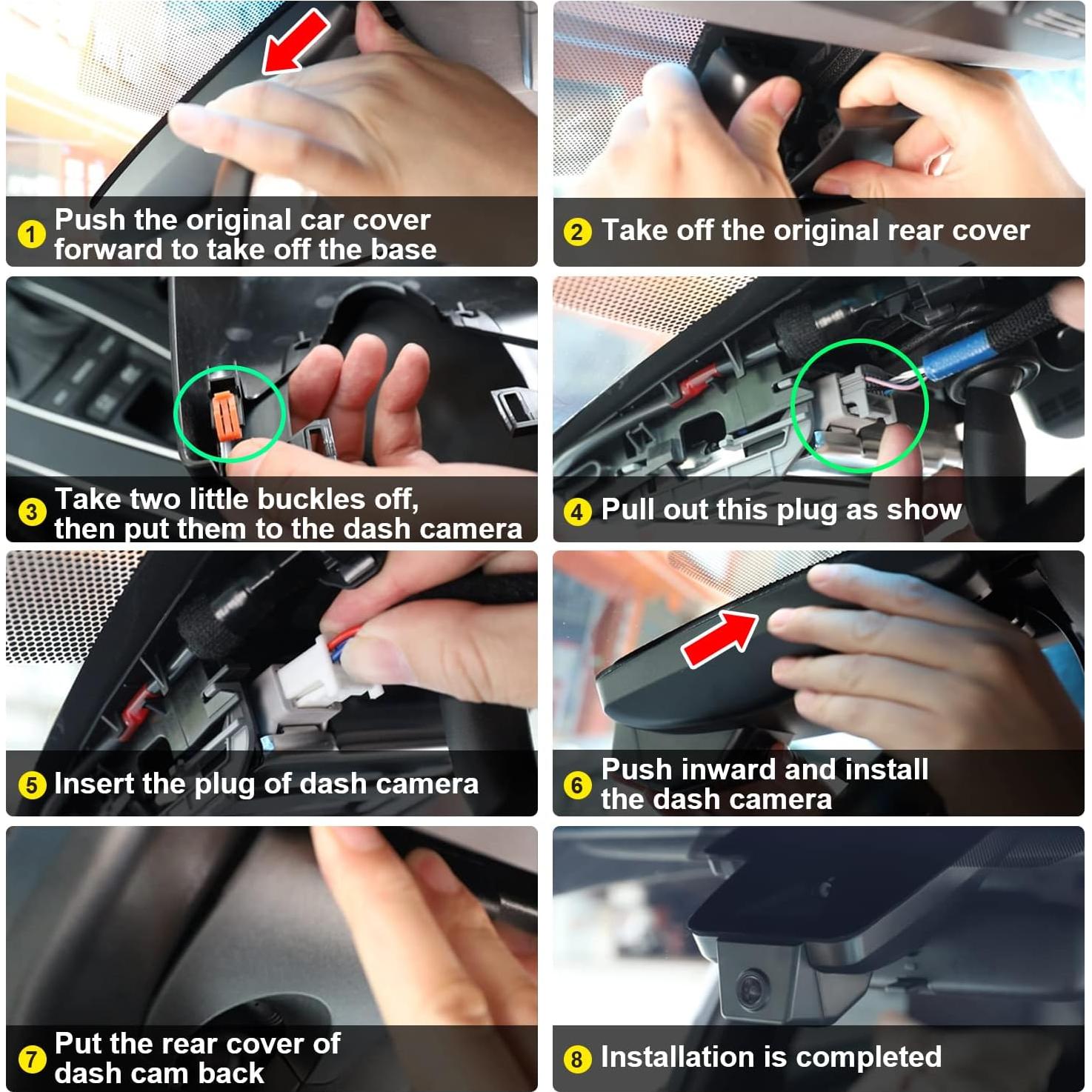 1 Push the original car cover forward to take off the base

2 Take off the original rear cover

3 Take two little buckles off, then put them to the dash camera

4 Pull out this plug as show

5 Insert the plug of dash camera

6 Push inward and install the dash camera

7 Put the rear cover of dash cam back

8 Installation is completed