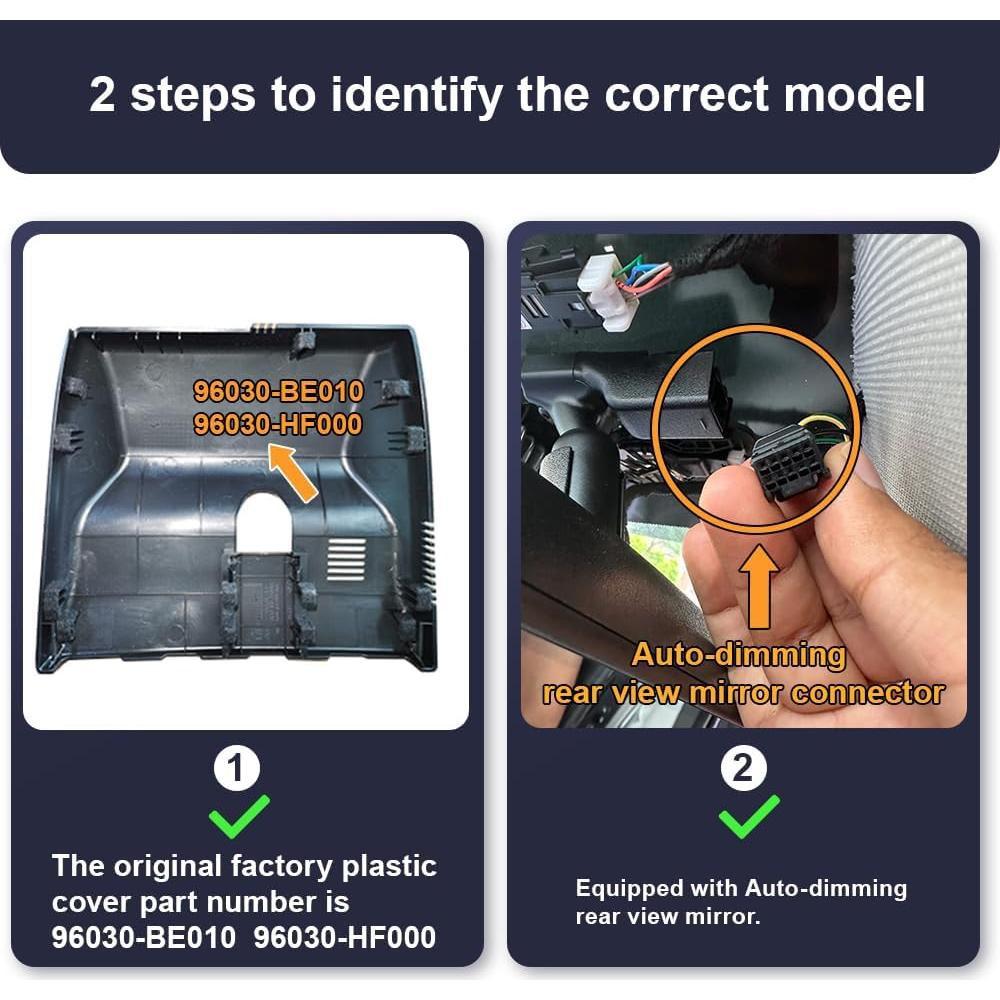 2 steps to identify the correct model

96030-BE010
96030-HF000

1

The original factory plastic cover part number is 96030-BE010 96030-HF000

Auto-dimming rear view mirror connector

2

Equipped with Auto-dimming rear view mirror.