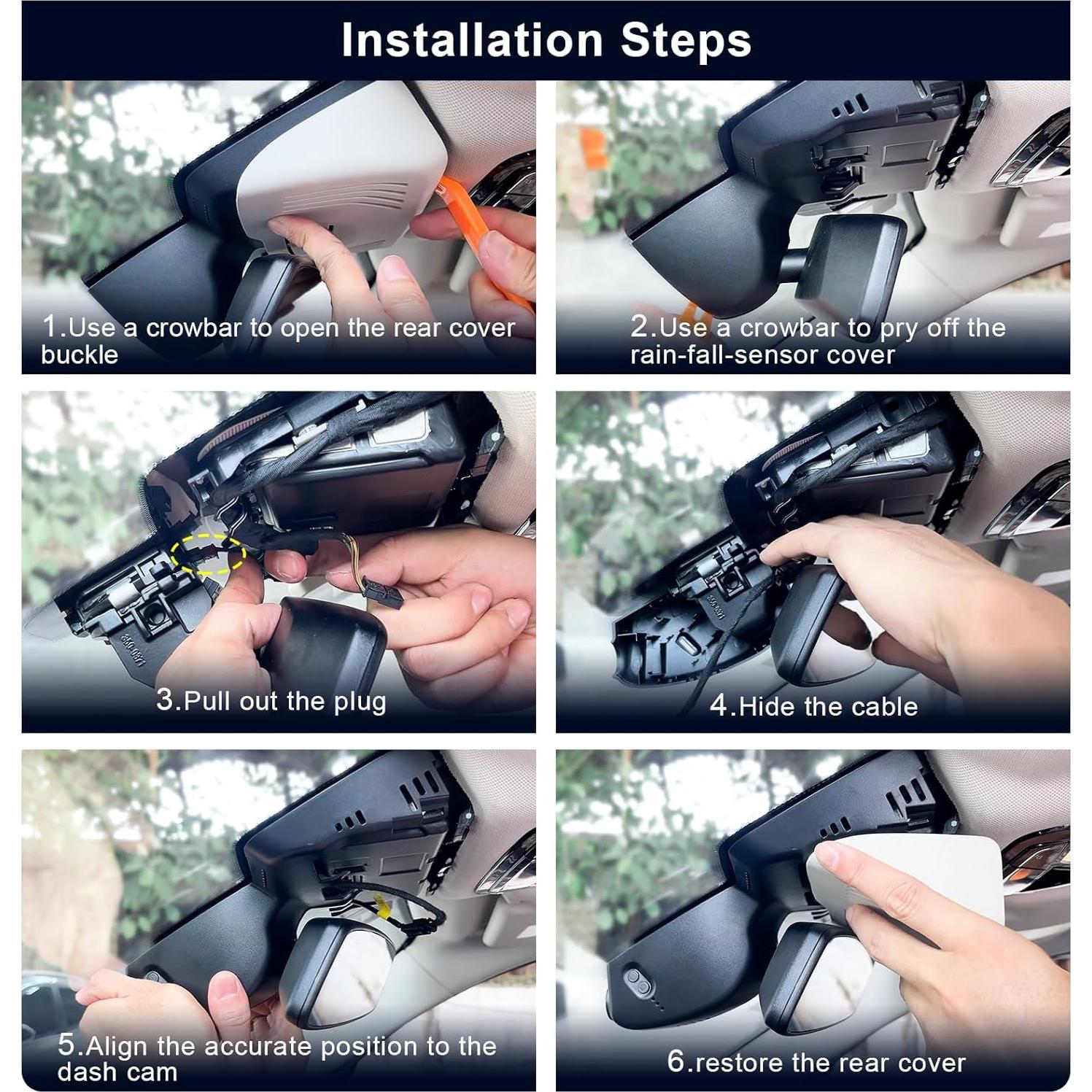 Installation Steps

1.Use a crowbar to open the rear cover buckle

2.Use a crowbar to pry off the rain-fall-sensor cover

3.Pull out the plug

4.Hide the cable

5.Align the accurate position to the dash cam

6.restore the rear cover