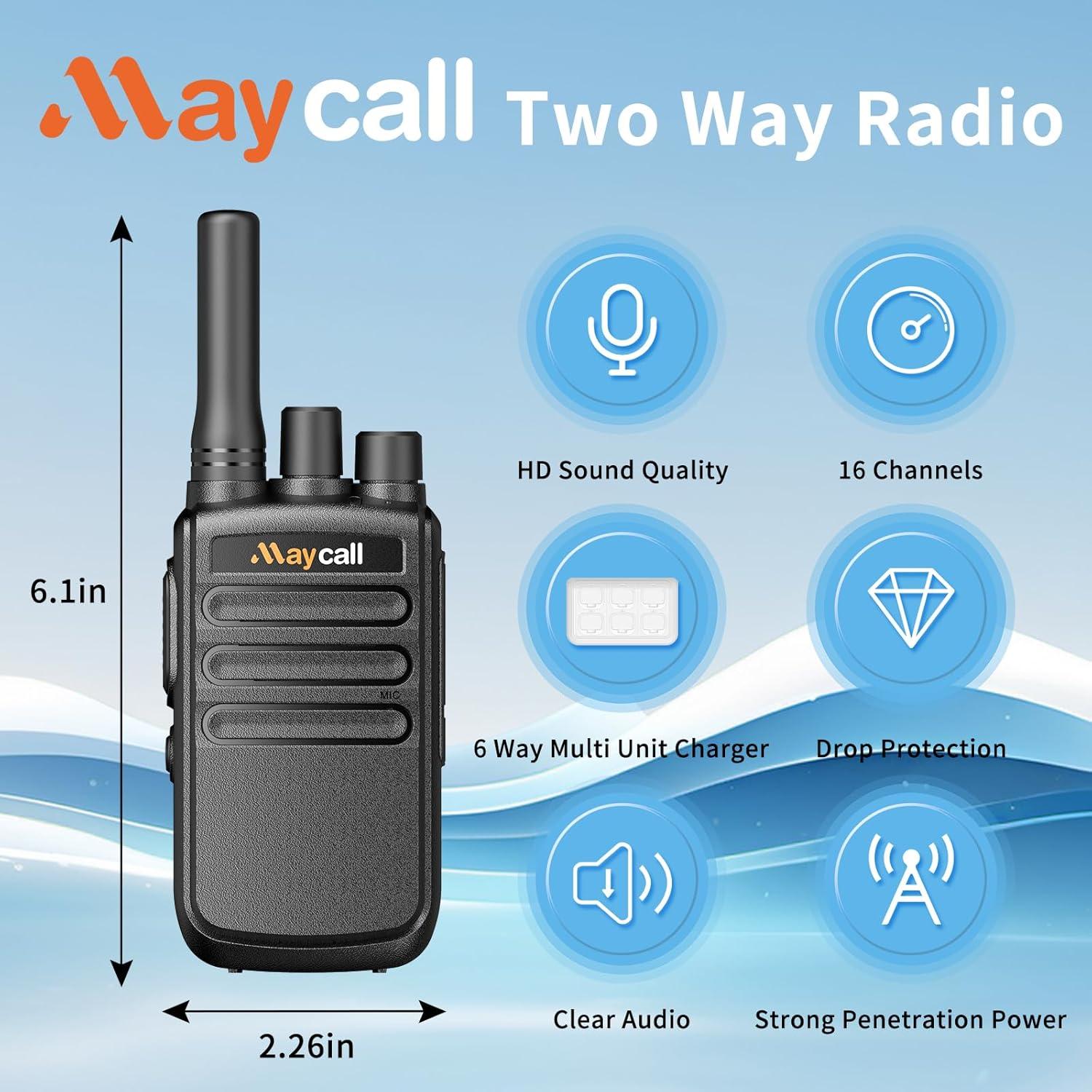 Maycall Two Way Radio

6.1in

Maycall

MIC

2.26in

HD Sound Quality

16 Channels

6 Way Multi Unit Charger

Drop Protection

Clear Audio

Strong Penetration Power