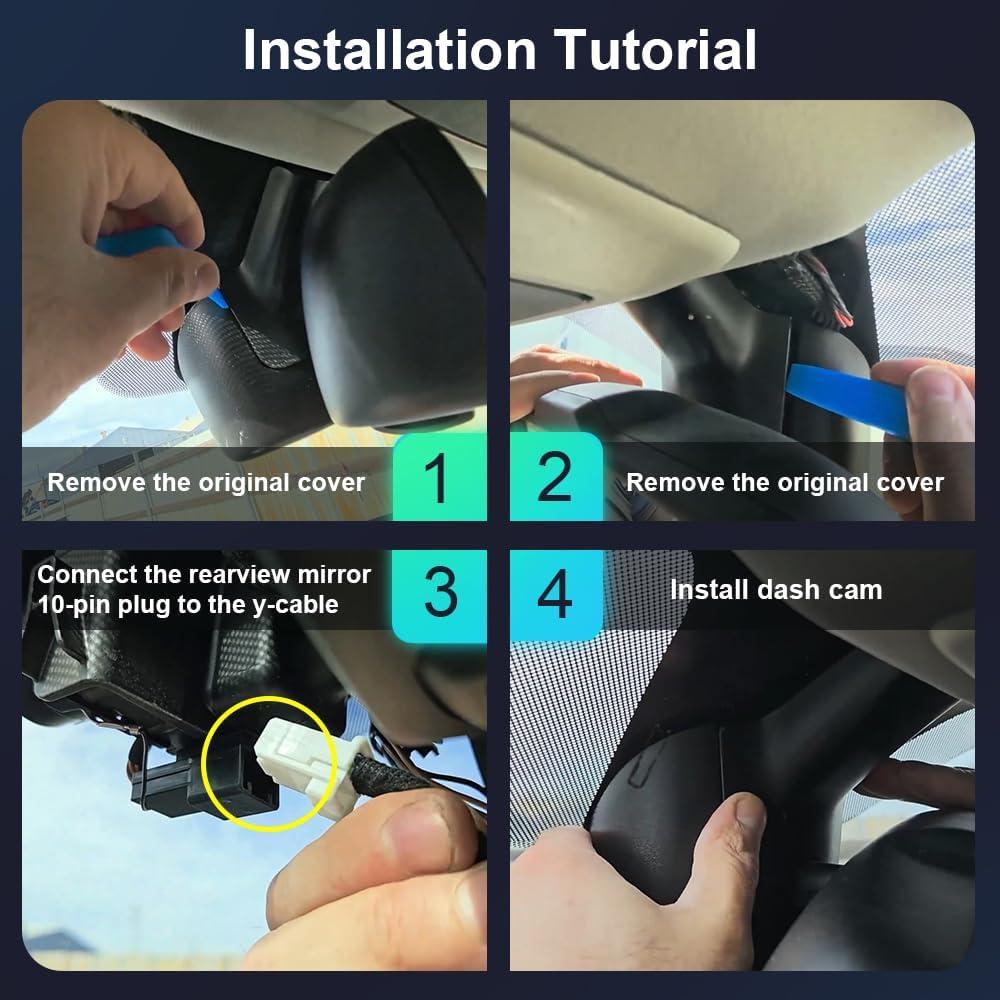 Installation Tutorial

Remove the original cover

1

2

Remove the original cover

Connect the rearview mirror 10-pin plug to the y-cable

3

4

Install dash cam