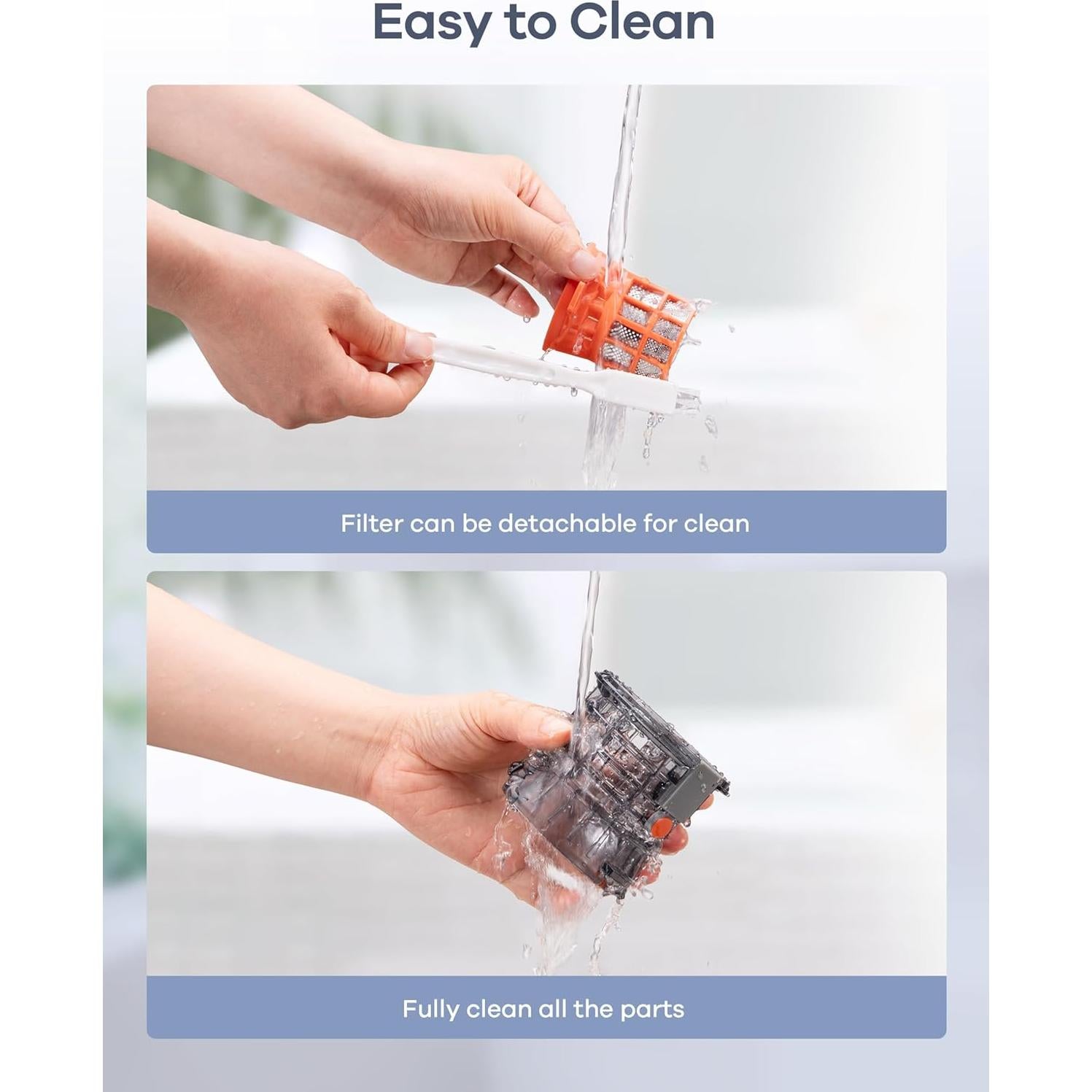 Easy to Clean

Filter can be detachable for clean

Fully clean all the parts