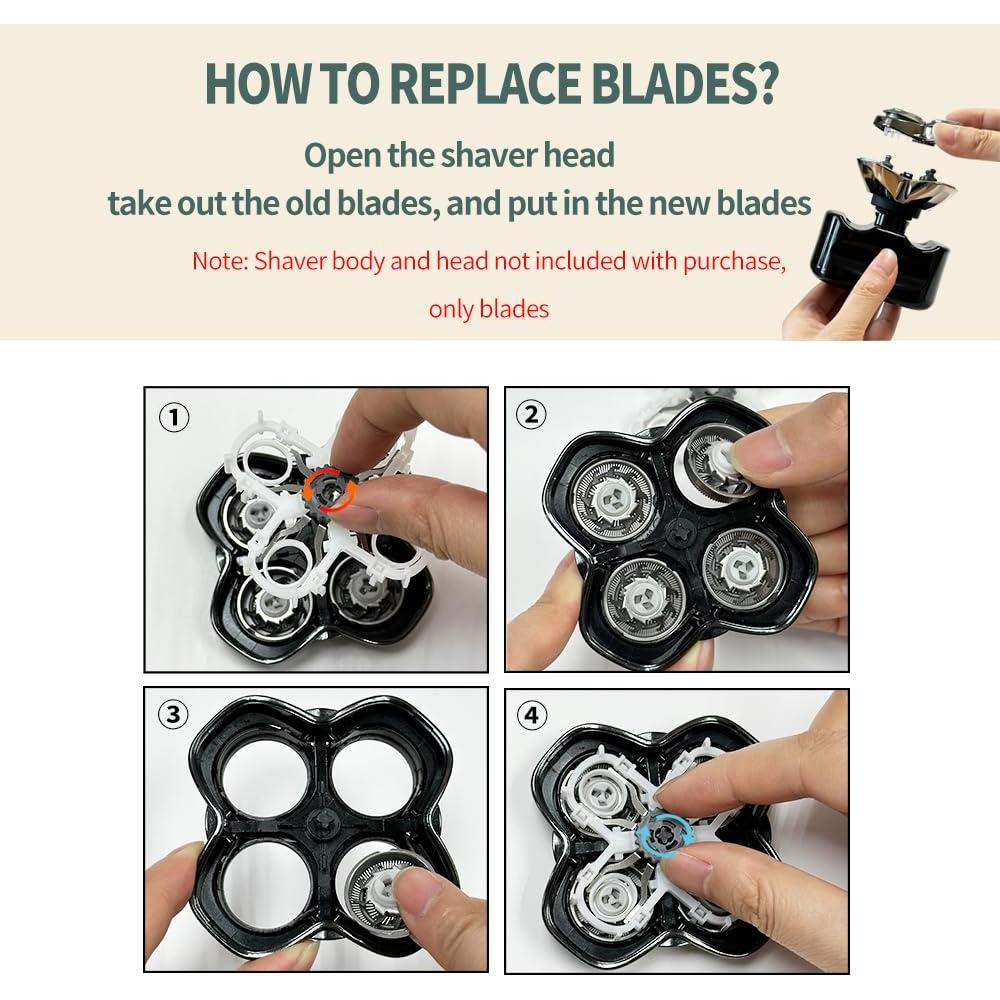 HOW TO REPLACE BLADES?

Open the shaver head
take out the old blades, and put in the new blades

Note: Shaver body and head not included with purchase, only blades

①

②

③

④