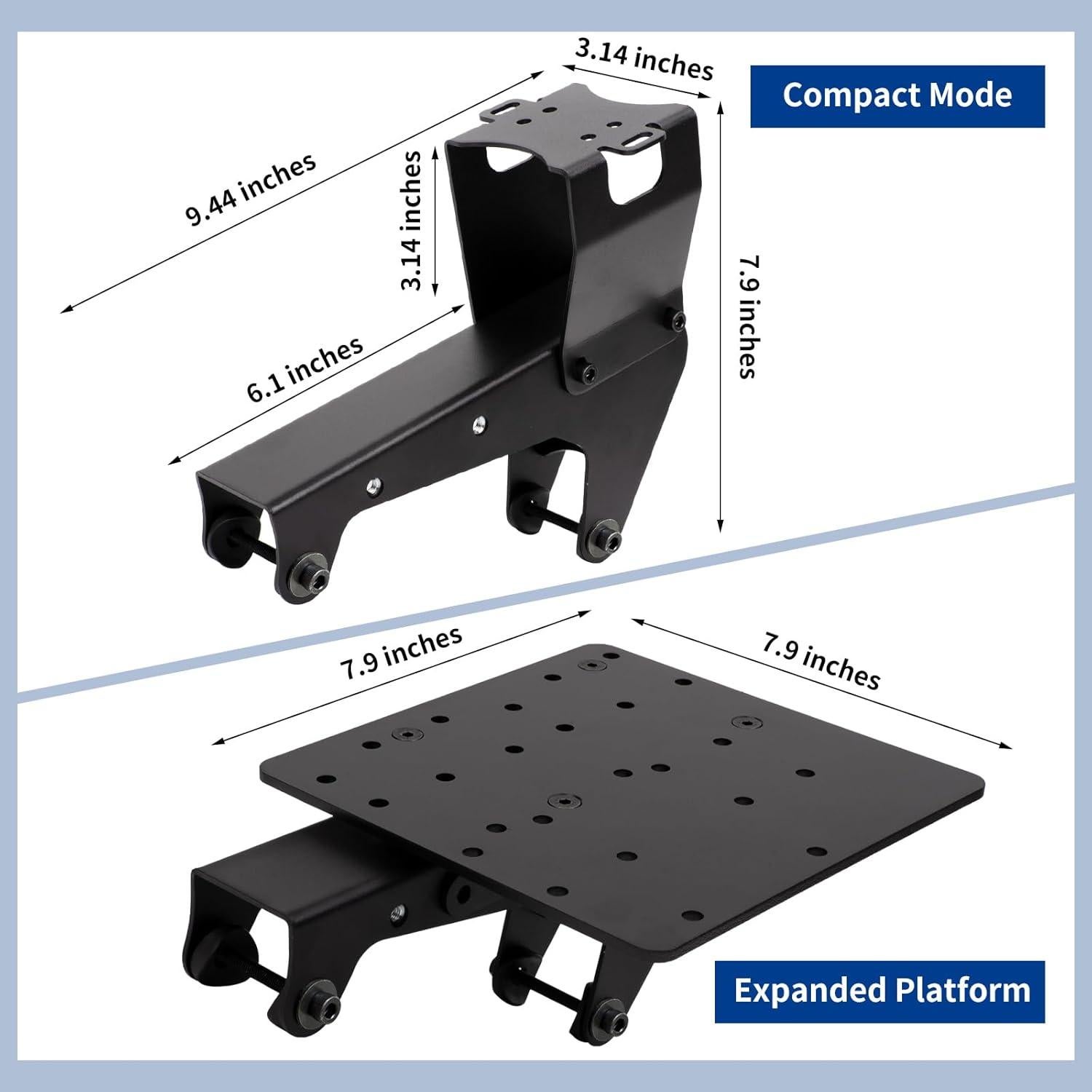 3.14 inches

Compact Mode

9.44 inches

3.14 inches

7.9 inches

6.1 inches

7.9 inches

7.9 inches

Expanded Platform