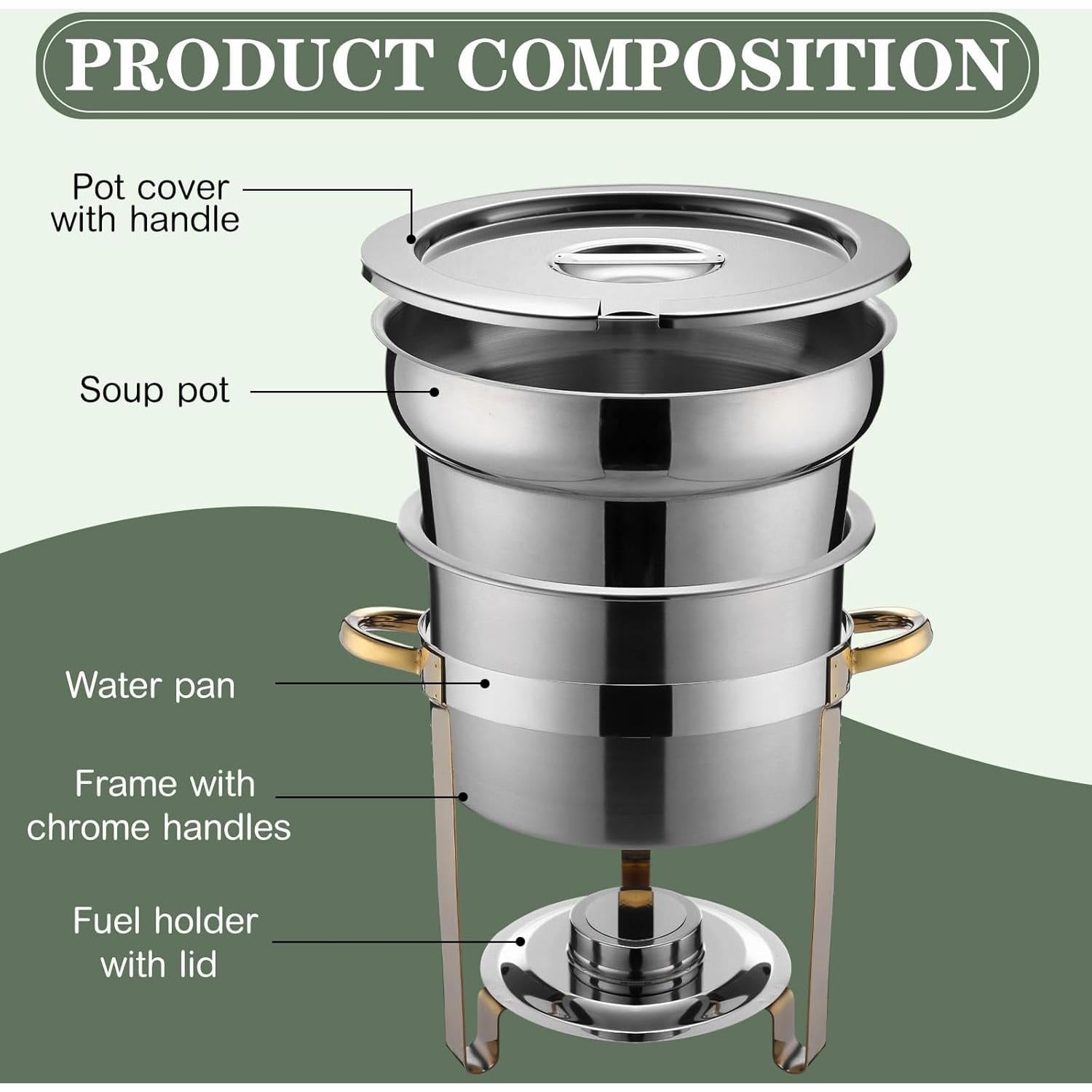 PRODUCT COMPOSITION

Pot cover with handle

Soup pot

Water pan

Frame with chrome handles

Fuel holder with lid