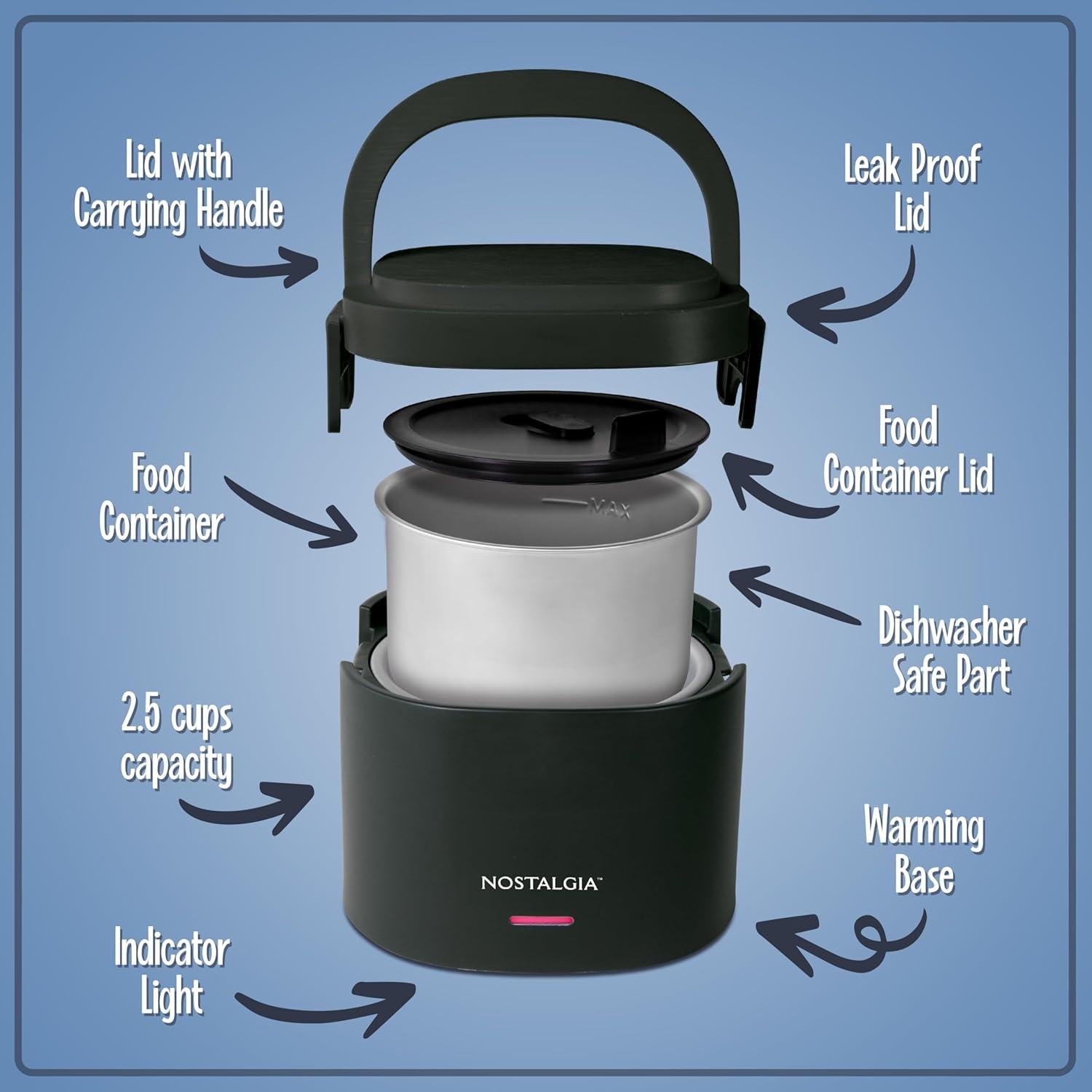 Lid with Carrying Handle

Leak Proof Lid

Food Container

Food Container Lid

MAX

Dishwasher Safe Part

2.5 cups capacity

Warming Base

NOSTALGIA™

Indicator Light