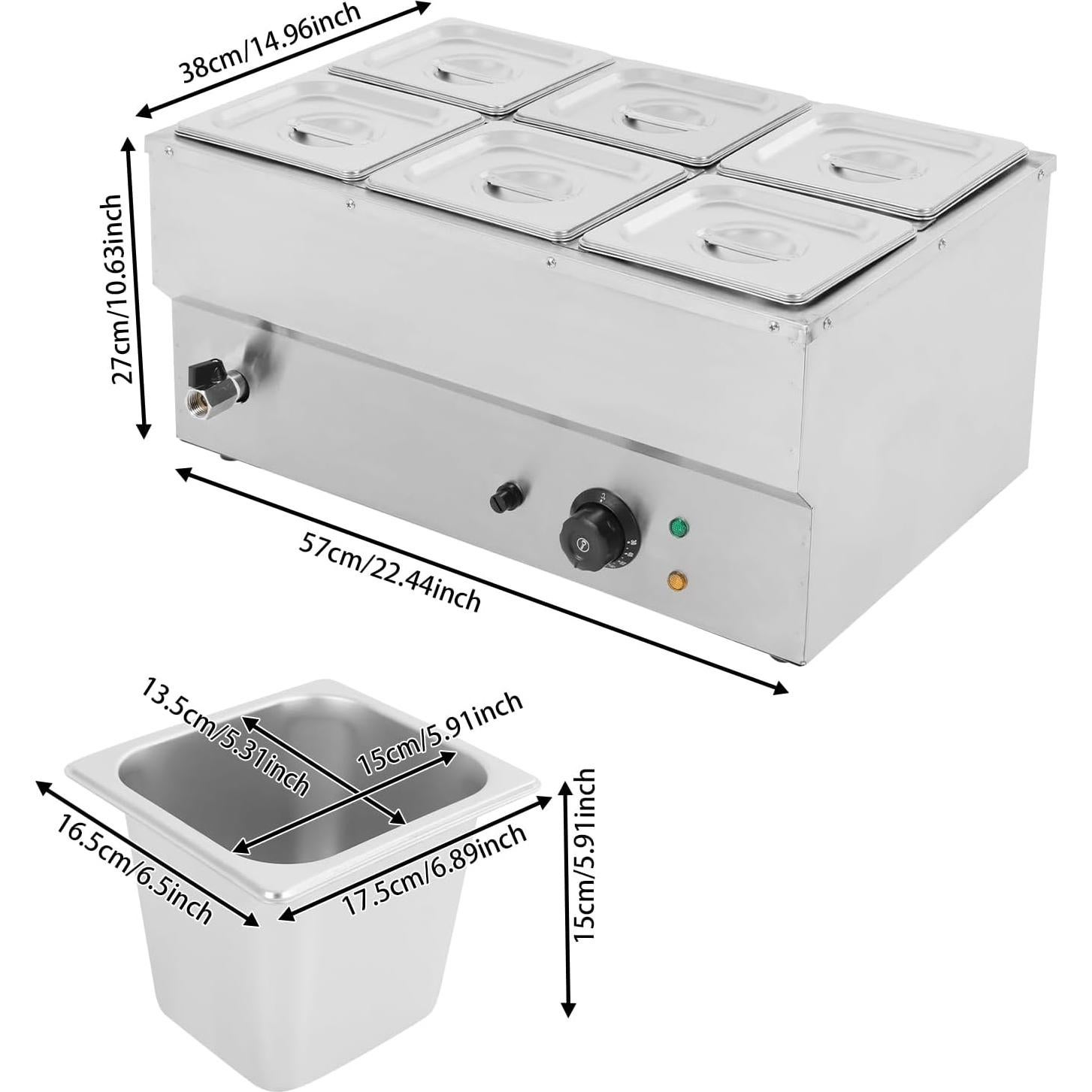 38cm/14.96inch

27cm/10.63inch

57cm/22.44inch

13.5cm/5.31inch

15cm/5.91inch

16.5cm/6.5inch

17.5cm/6.89inch

15cm/5.91inch