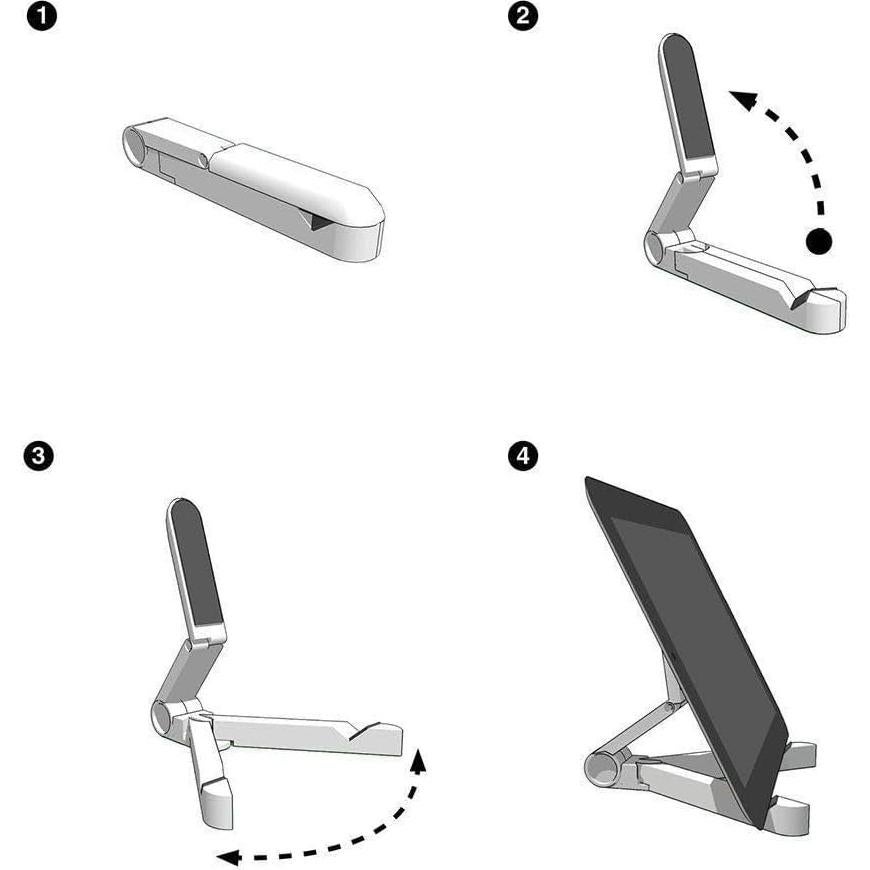 1
2
3
4