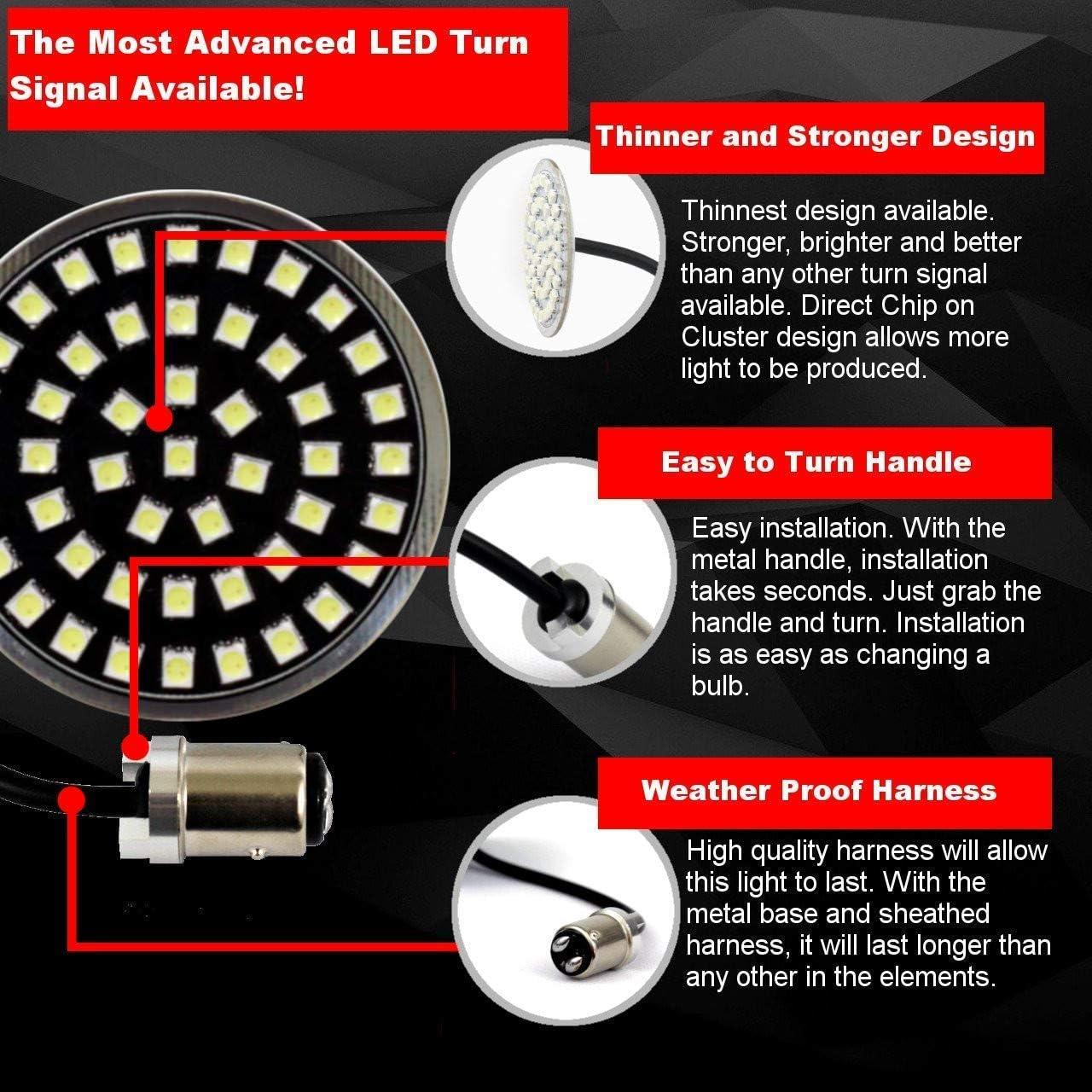 The Most Advanced LED Turn Signal Available!

Thinner and Stronger Design

Thinnest design available. Stronger, brighter and better than any other turn signal available. Direct Chip on Cluster design allows more light to be produced.

Easy to Turn Handle

Easy installation. With the metal handle, installation takes seconds. Just grab the handle and turn. Installation is as easy as changing a bulb.

Weather Proof Harness

High quality harness will allow this light to last. With the metal base and sheathed harness, it will last longer than any other in the elements.