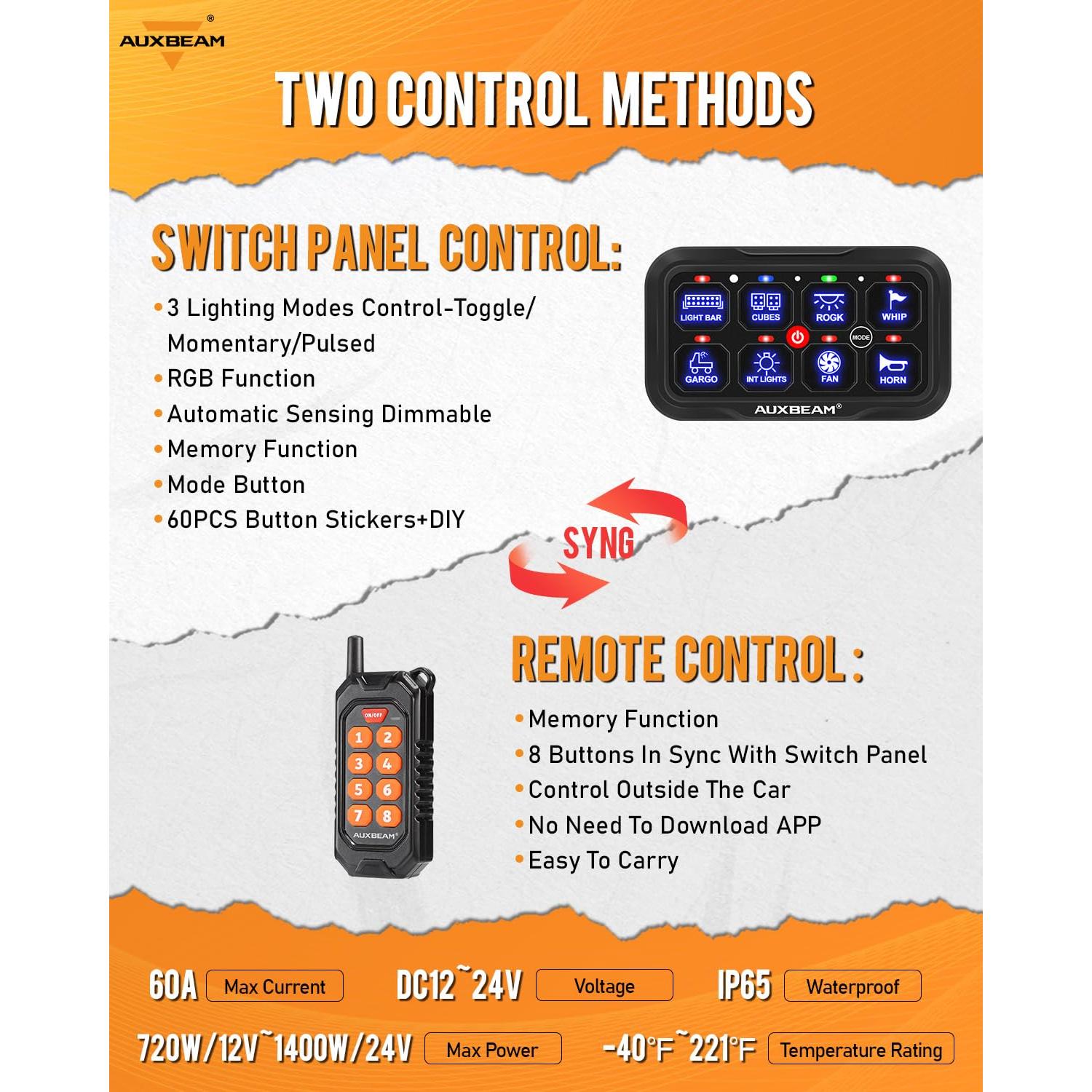 AUXBEAM®

TWO CONTROL METHODS

SWITCH PANEL CONTROL:

• 3 Lighting Modes Control-Toggle/ Momentary/Pulsed
• RGB Function
• Automatic Sensing Dimmable
• Memory Function
• Mode Button
• 60PCS Button Stickers+DIY

LIGHT BAR
CUBES
ROGK
WHIP
MODE
GARGO
INT LIGHTS
FAN
HORN
AUXBEAM®

SYNG

REMOTE CONTROL :

• Memory Function
• 8 Buttons In Sync With Switch Panel
• Control Outside The Car
• No Need To Download APP
• Easy To Carry

ON/OFF
1 2
3 4
5 6
7 8
AUXBEAM®

60A Max Current
DC12~24V Voltage
IP65 Waterproof
720W/12V~1400W/24V Max Power
-40°F~221°F Temperature Rating