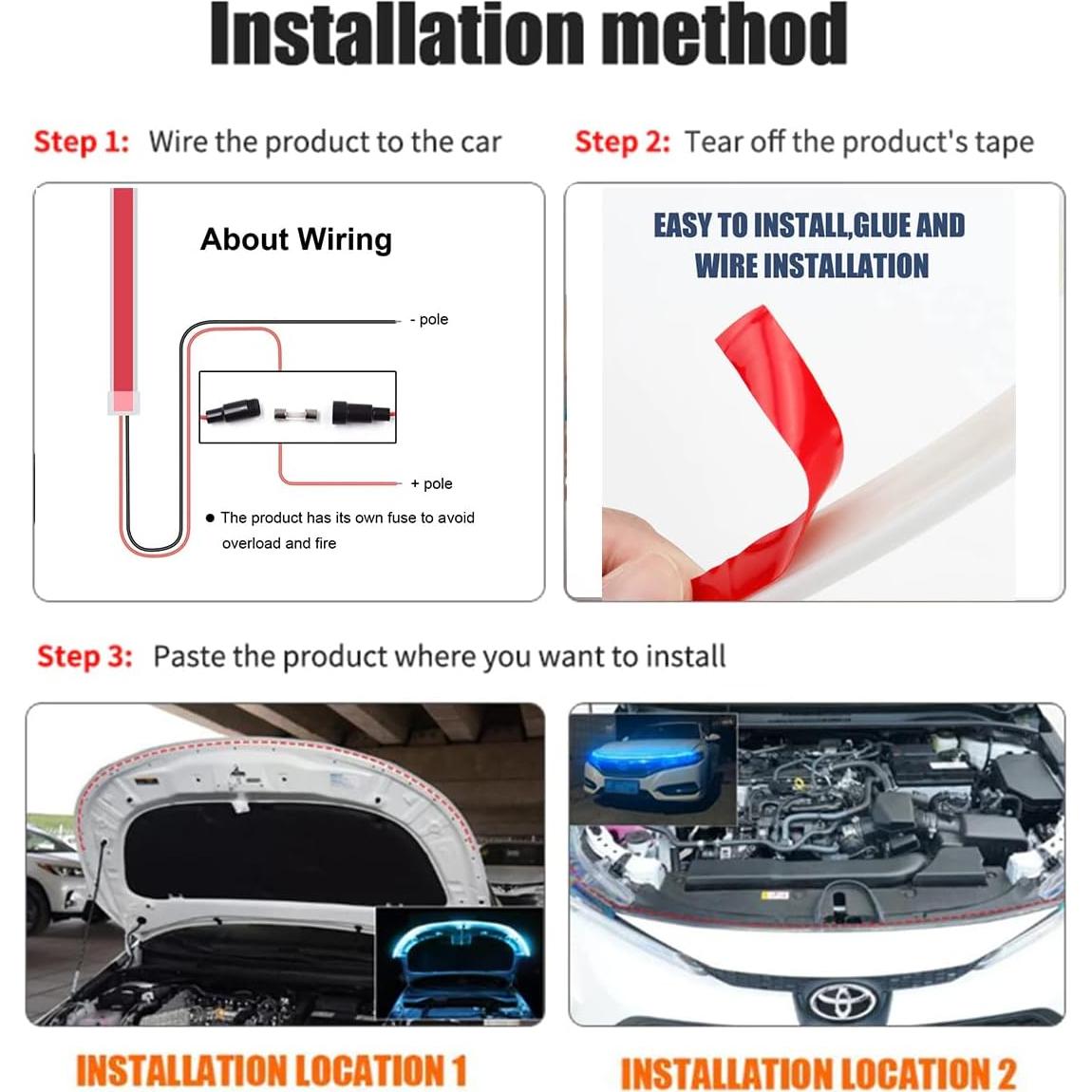 Installation method

Step 1: Wire the product to the car

About Wiring

- pole

+ pole

● The product has its own fuse to avoid overload and fire

Step 2: Tear off the product's tape

EASY TO INSTALL,GLUE AND WIRE INSTALLATION

Step 3: Paste the product where you want to install

INSTALLATION LOCATION 1

INSTALLATION LOCATION 2