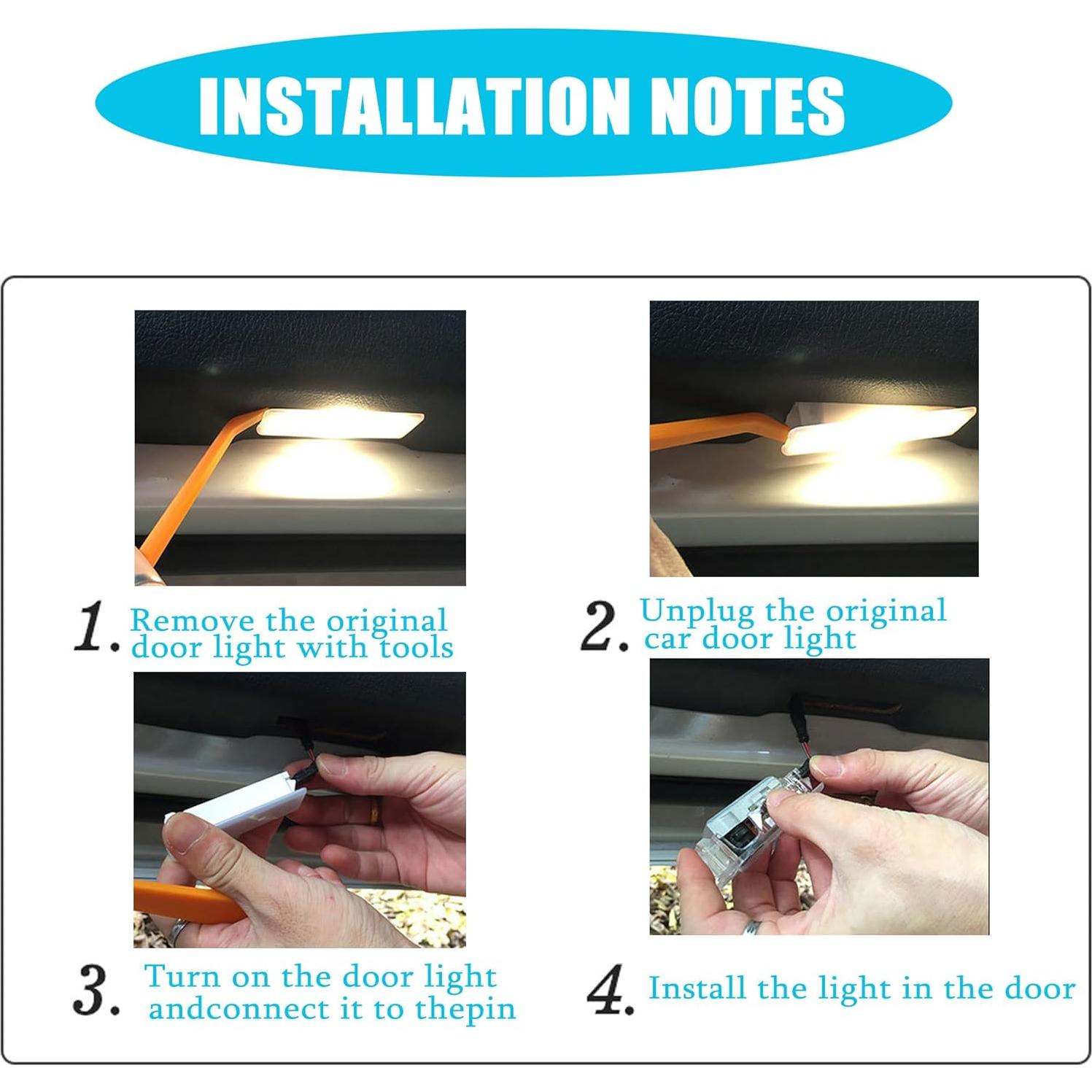 INSTALLATION NOTES

1. Remove the original door light with tools

2. Unplug the original car door light

3. Turn on the door light andconnect it to thepin

4. Install the light in the door