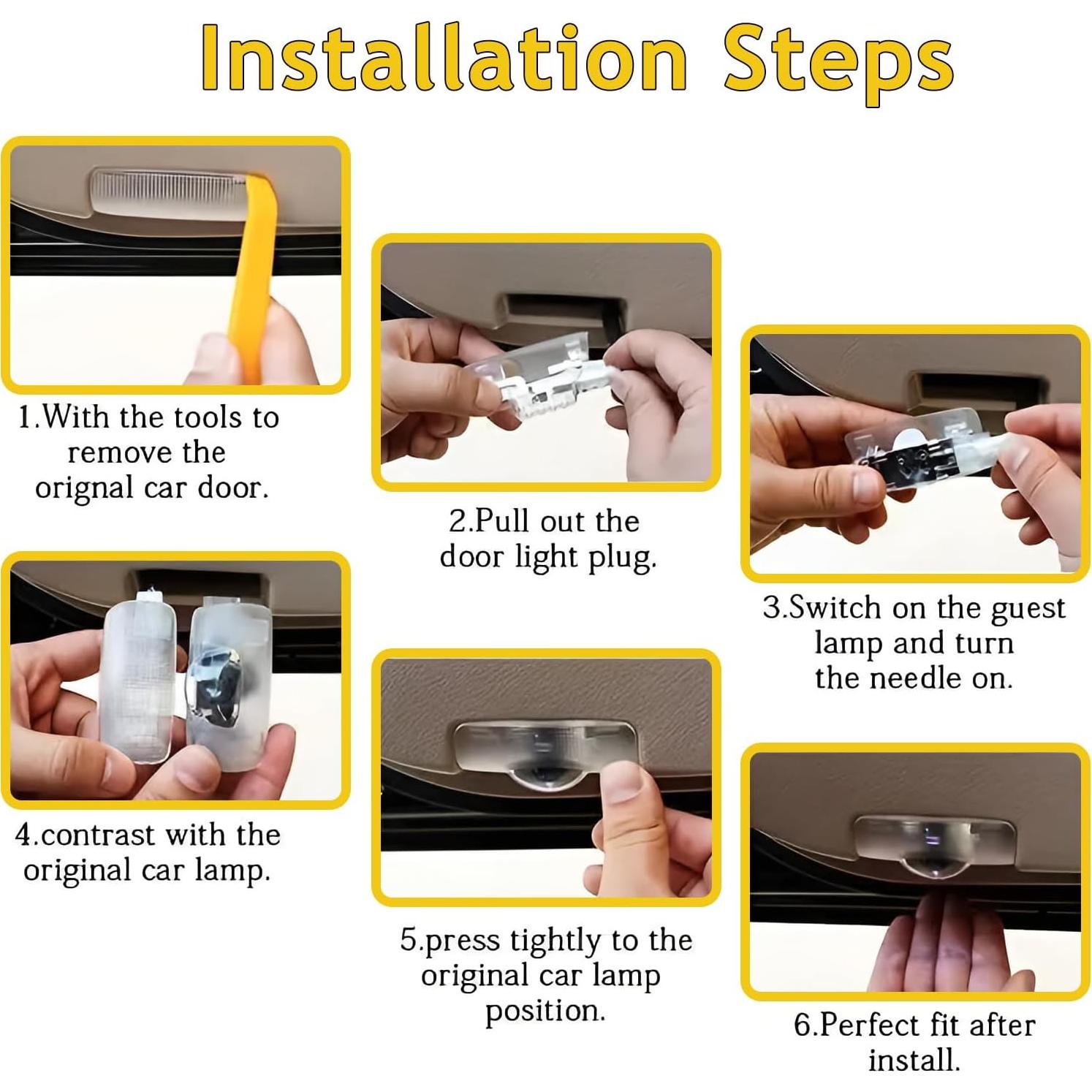 Installation Steps

1.With the tools to remove the orignal car door.

2.Pull out the door light plug.

3.Switch on the guest lamp and turn the needle on.

4.contrast with the original car lamp.

5.press tightly to the original car lamp position.

6.Perfect fit after install.