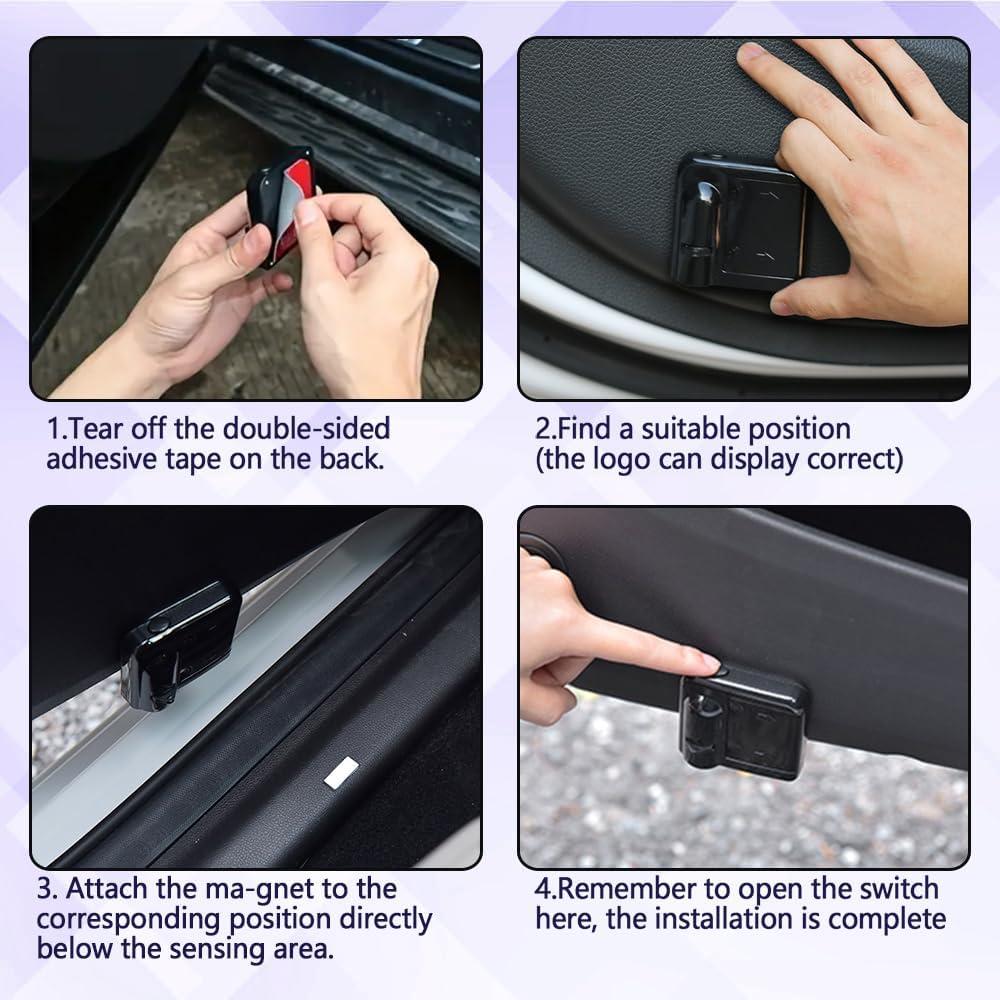 1.Tear off the double-sided adhesive tape on the back.

2.Find a suitable position (the logo can display correct)

3. Attach the ma-gnet to the corresponding position directly below the sensing area.

4.Remember to open the switch here, the installation is complete