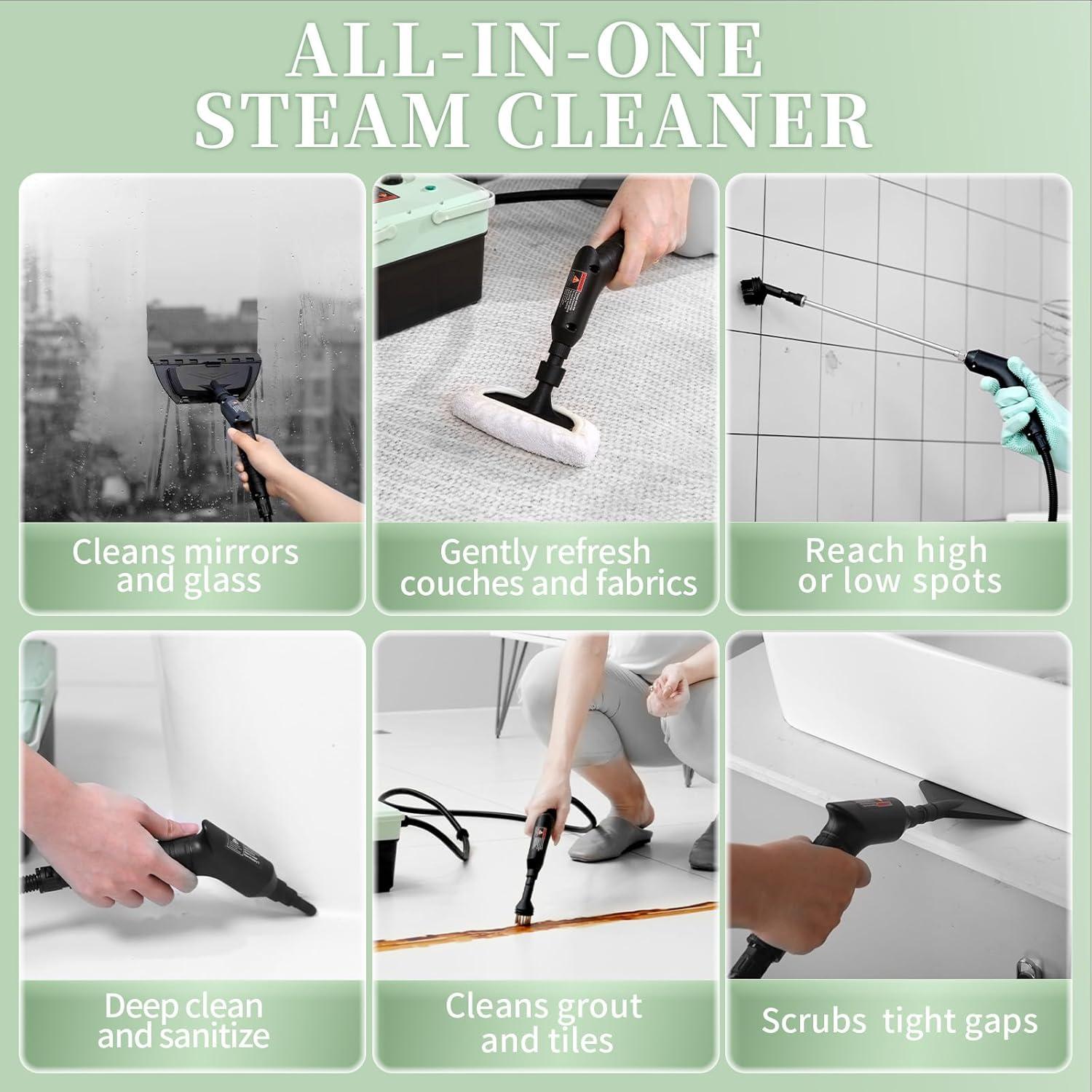 ALL-IN-ONE
STEAM CLEANER

Cleans mirrors and glass

Gently refresh couches and fabrics

Reach high or low spots

Deep clean and sanitize

Cleans grout and tiles

Scrubs tight gaps