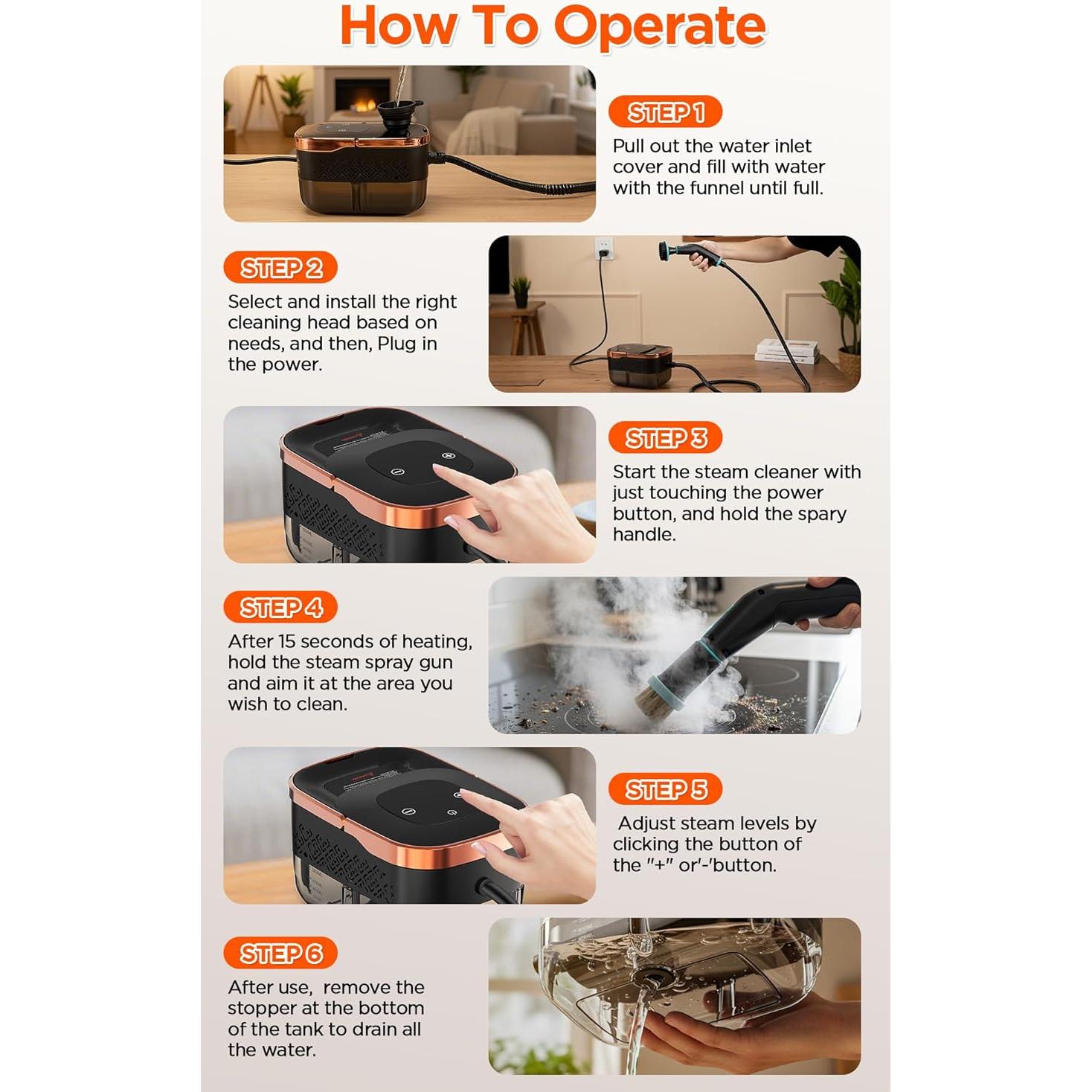 How To Operate

STEP 1
Pull out the water inlet cover and fill with water with the funnel until full.

STEP 2
Select and install the right cleaning head based on needs, and then, Plug in the power.

STEP 3
Start the steam cleaner with just touching the power button, and hold the spary handle.

STEP 4
After 15 seconds of heating, hold the steam spray gun and aim it at the area you wish to clean.

STEP 5
Adjust steam levels by clicking the button of the "+" or'-'button.

STEP 6
After use, remove the stopper at the bottom of the tank to drain all the water.