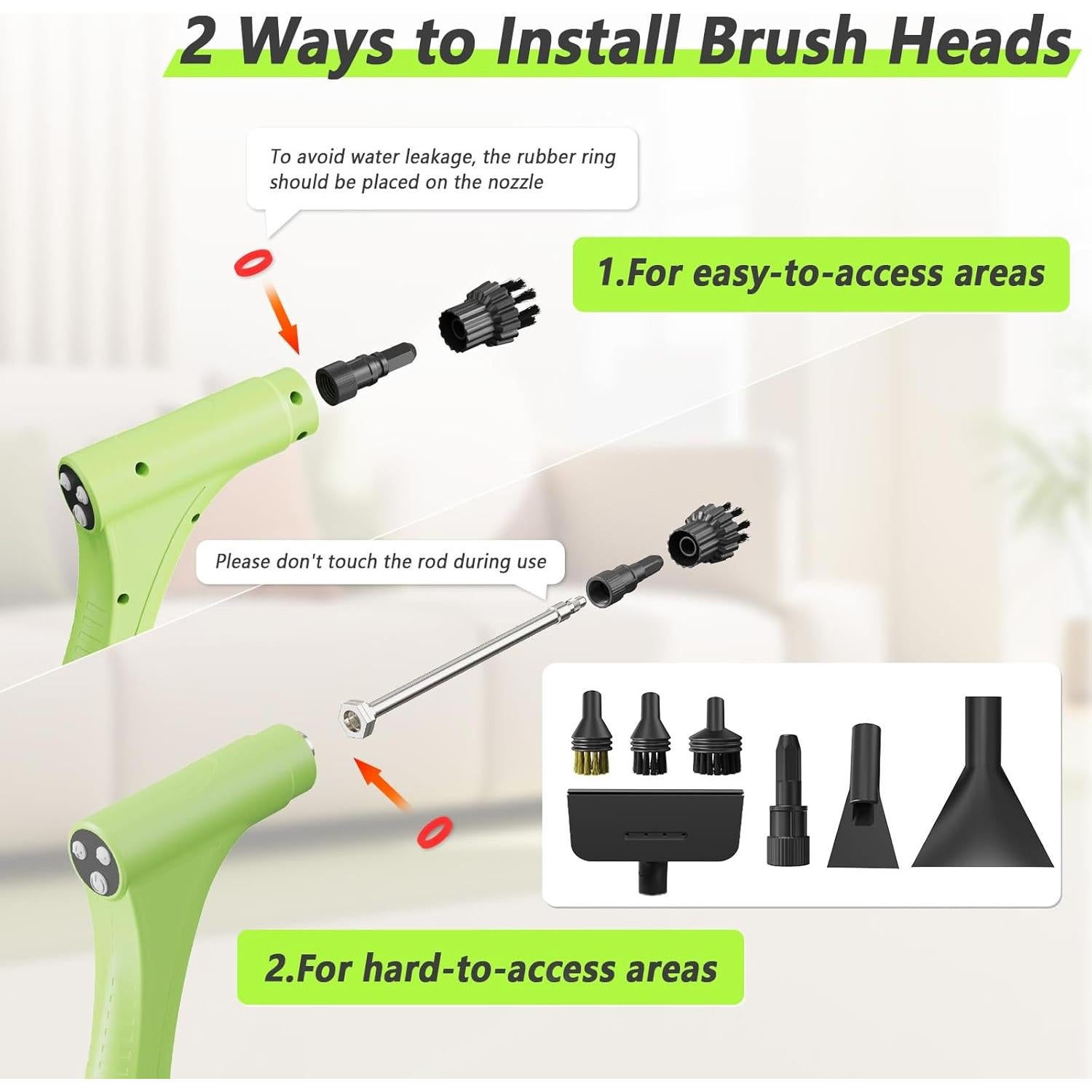 2 Ways to Install Brush Heads

To avoid water leakage, the rubber ring should be placed on the nozzle

1.For easy-to-access areas

Please don't touch the rod during use

2.For hard-to-access areas