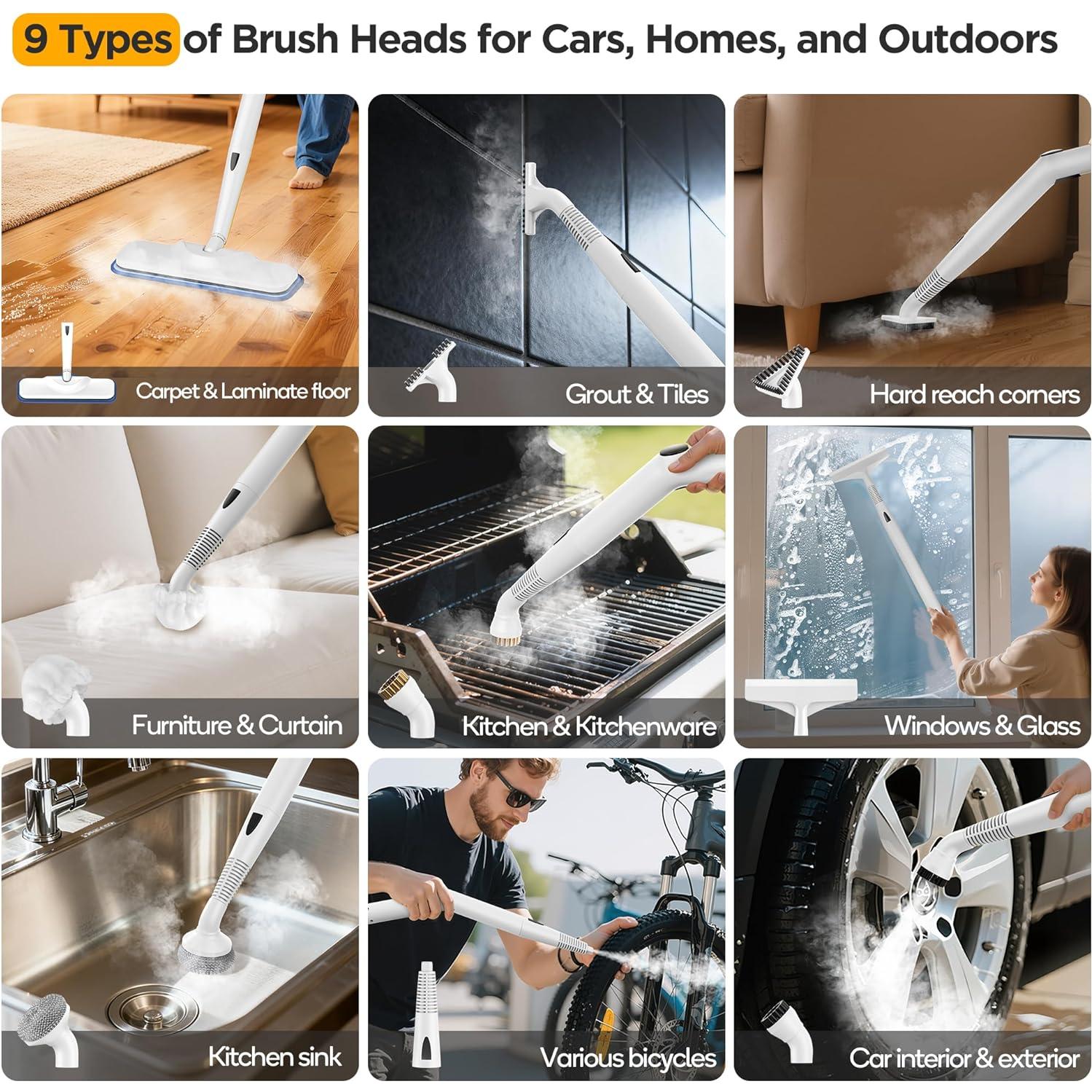 9 Types of Brush Heads for Cars, Homes, and Outdoors

Carpet & Laminate floor

Grout & Tiles

Hard reach corners

Furniture & Curtain

Kitchen & Kitchenware

Windows & Glass

Kitchen sink

Various bicycles

Car interior & exterior