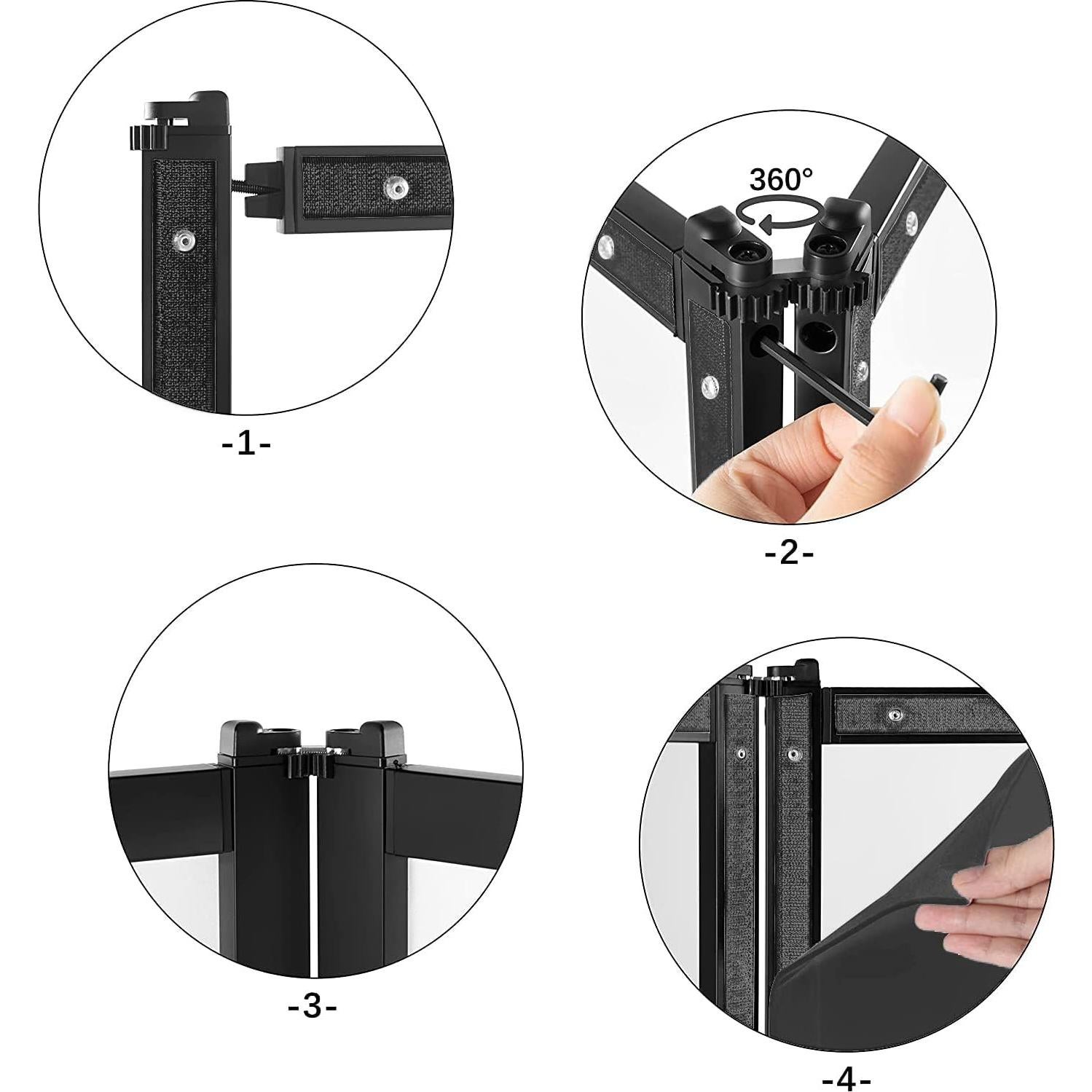 -1-

360°

-2-

-3-

-4-