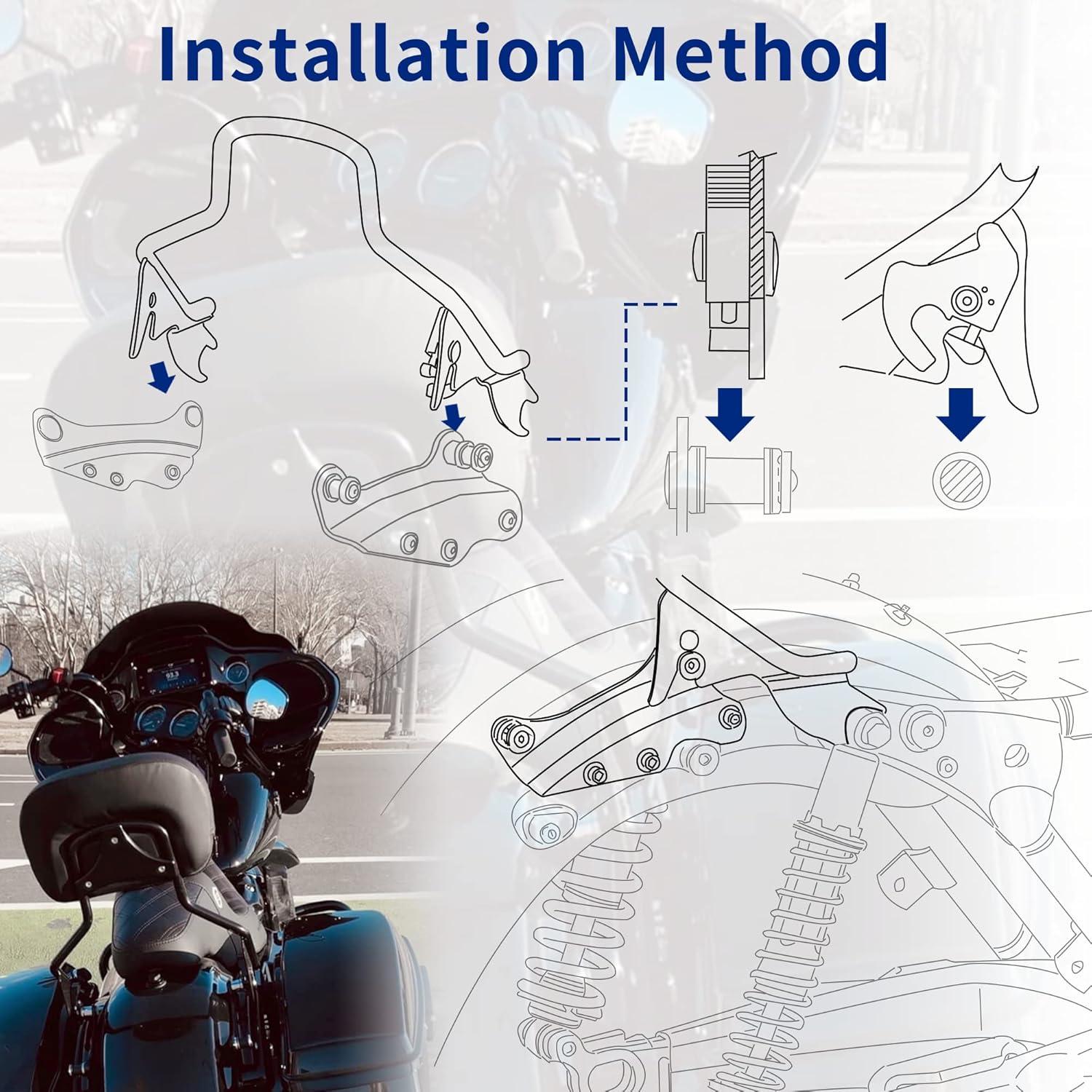 Installation Method