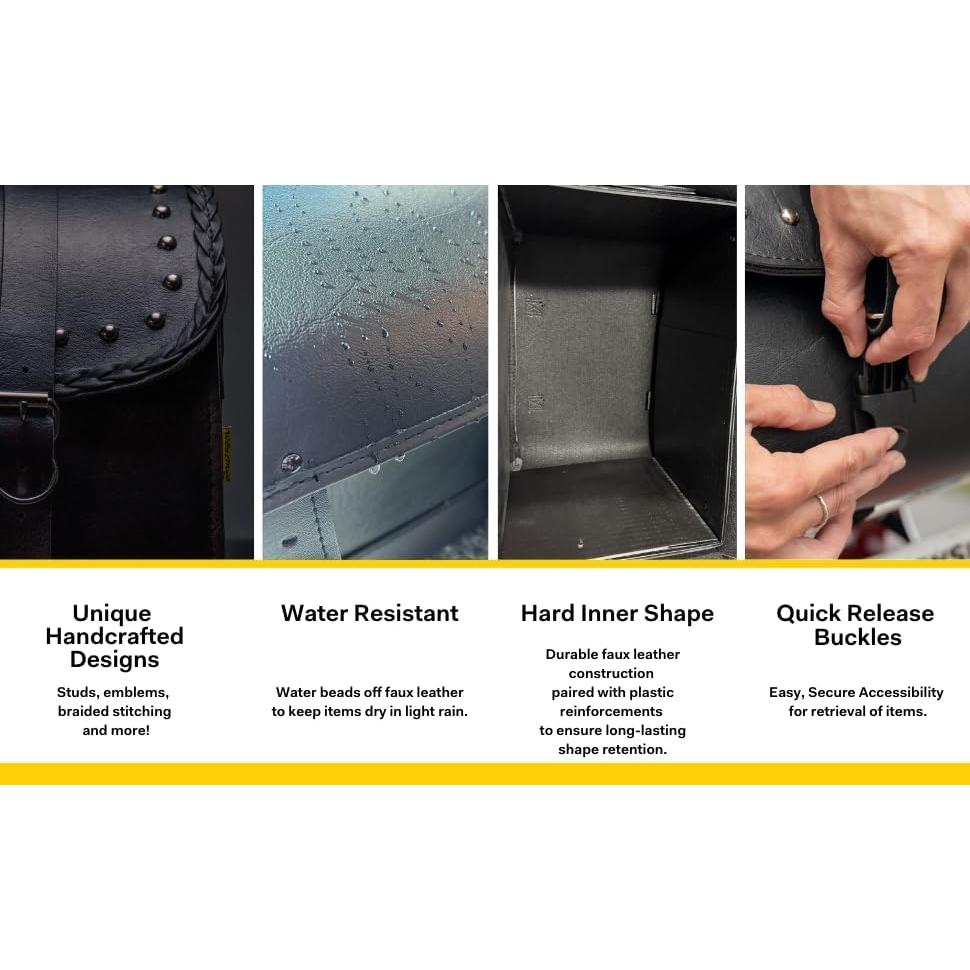 Unique Handcrafted Designs

Studs, emblems, braided stitching and more!

Water Resistant

Water beads off faux leather to keep items dry in light rain.

Hard Inner Shape

Durable faux leather construction paired with plastic reinforcements to ensure long-lasting shape retention.

Quick Release Buckles

Easy, Secure Accessibility for retrieval of items.