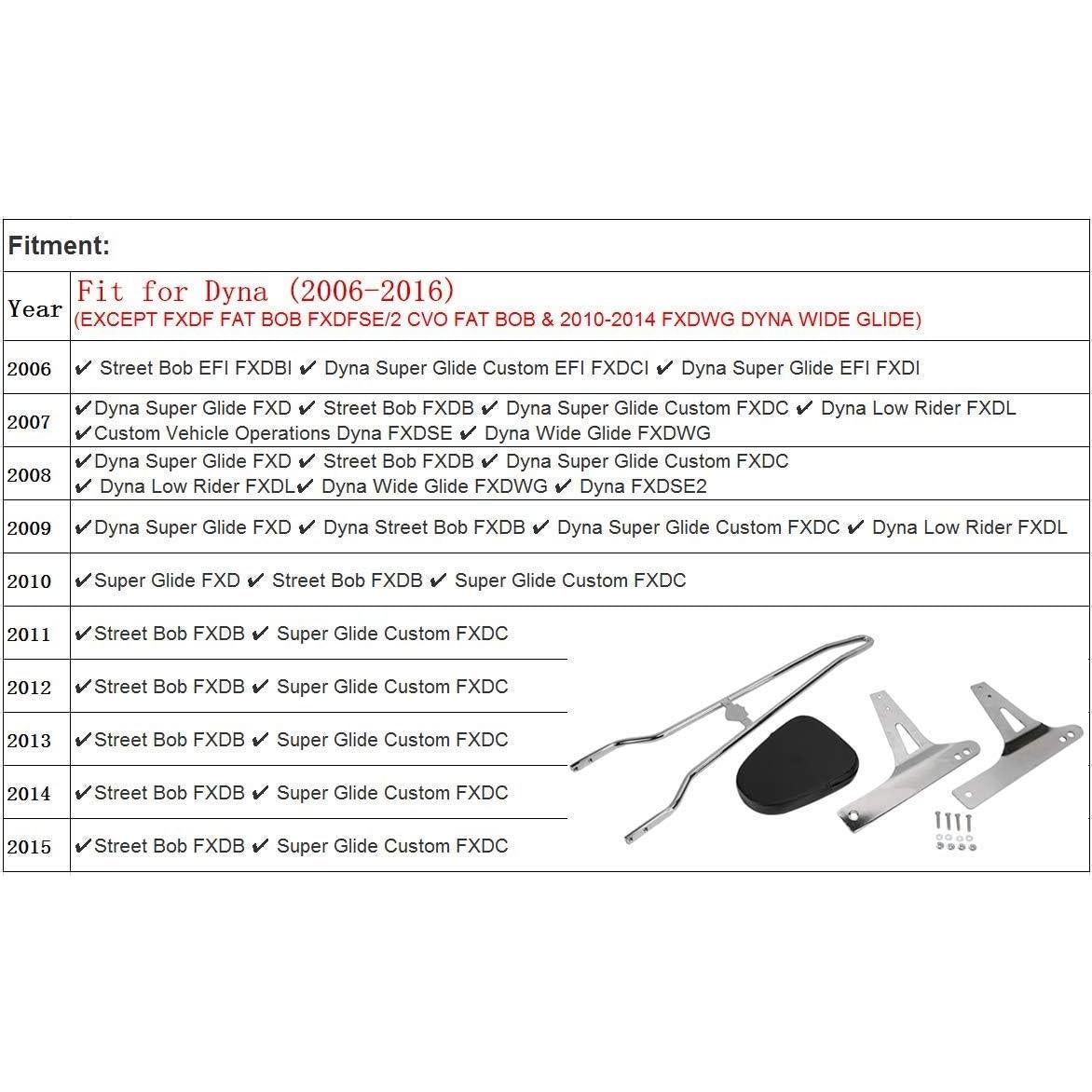 Fitment:

| Year | Fit for Dyna (2006-2016) (EXCEPT FXDF FAT BOB FXDFSE/2 CVO FAT BOB & 2010-2014 FXDWG DYNA WIDE GLIDE) |
|---|---|
| 2006 | ✔ Street Bob EFI FXDBI ✔ Dyna Super Glide Custom EFI FXDCI ✔ Dyna Super Glide EFI FXDI |
| 2007 | ✔Dyna Super Glide FXD ✔ Street Bob FXDB ✔ Dyna Super Glide Custom FXDC ✔ Dyna Low Rider FXDL ✔Custom Vehicle Operations Dyna FXDSE ✔ Dyna Wide Glide FXDWG |
| 2008 | ✔Dyna Super Glide FXD ✔ Street Bob FXDB ✔ Dyna Super Glide Custom FXDC ✔ Dyna Low Rider FXDL✔ Dyna Wide Glide FXDWG ✔ Dyna FXDSE2 |
| 2009 | ✔Dyna Super Glide FXD ✔ Dyna Street Bob FXDB ✔ Dyna Super Glide Custom FXDC ✔ Dyna Low Rider FXDL |
| 2010 | ✔Super Glide FXD ✔ Street Bob FXDB ✔ Super Glide Custom FXDC |
| 2011 | ✔Street Bob FXDB ✔ Super Glide Custom FXDC |
| 2012 | ✔Street Bob FXDB ✔ Super Glide Custom FXDC |
| 2013 | ✔Street Bob FXDB ✔ Super Glide Custom FXDC |
| 2014 | ✔Street Bob FXDB ✔ Super Glide Custom FXDC |
| 2015 | ✔Street Bob FXDB ✔ Super Glide Custom FXDC |