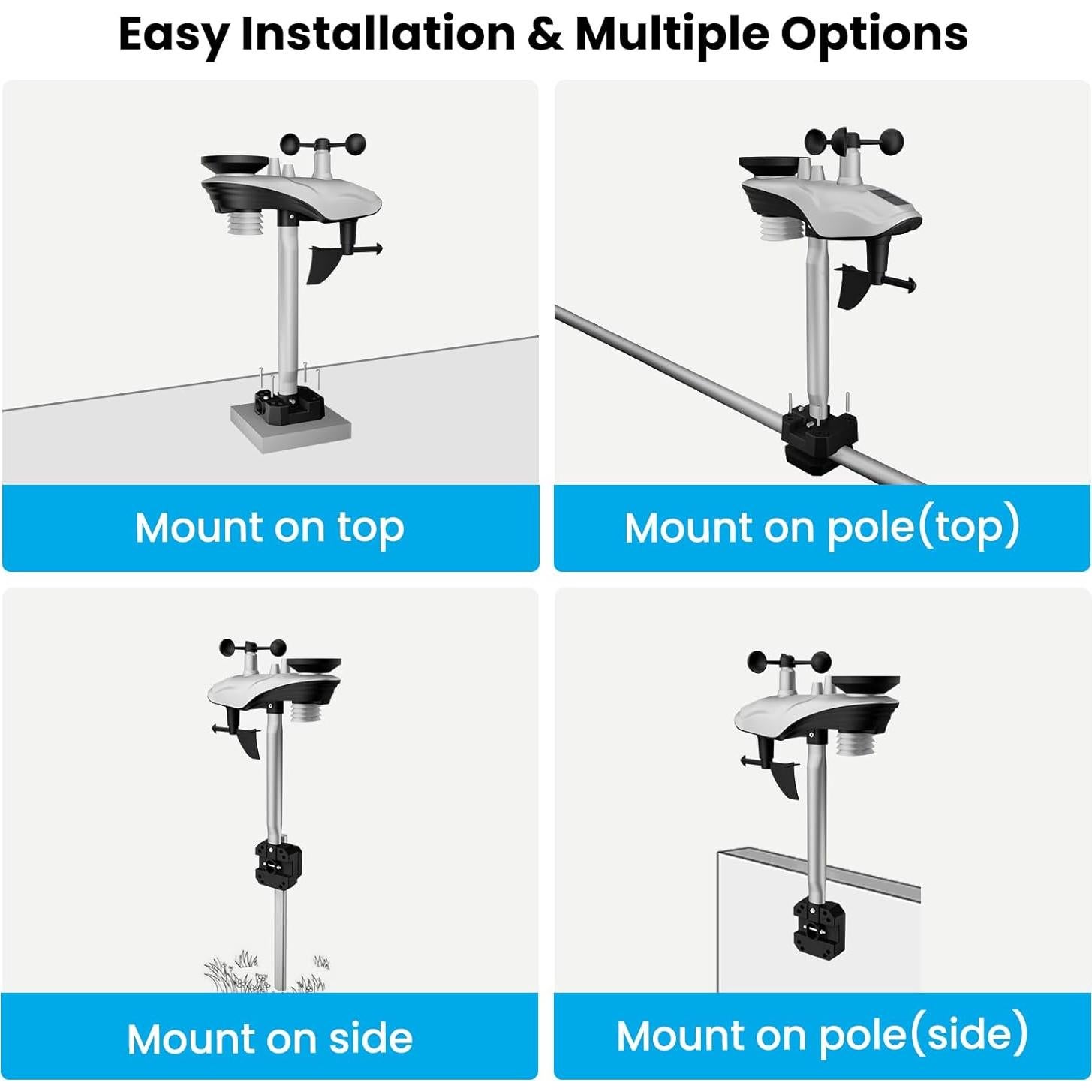 Easy Installation & Multiple Options

Mount on top

Mount on pole(top)

Mount on side

Mount on pole(side)