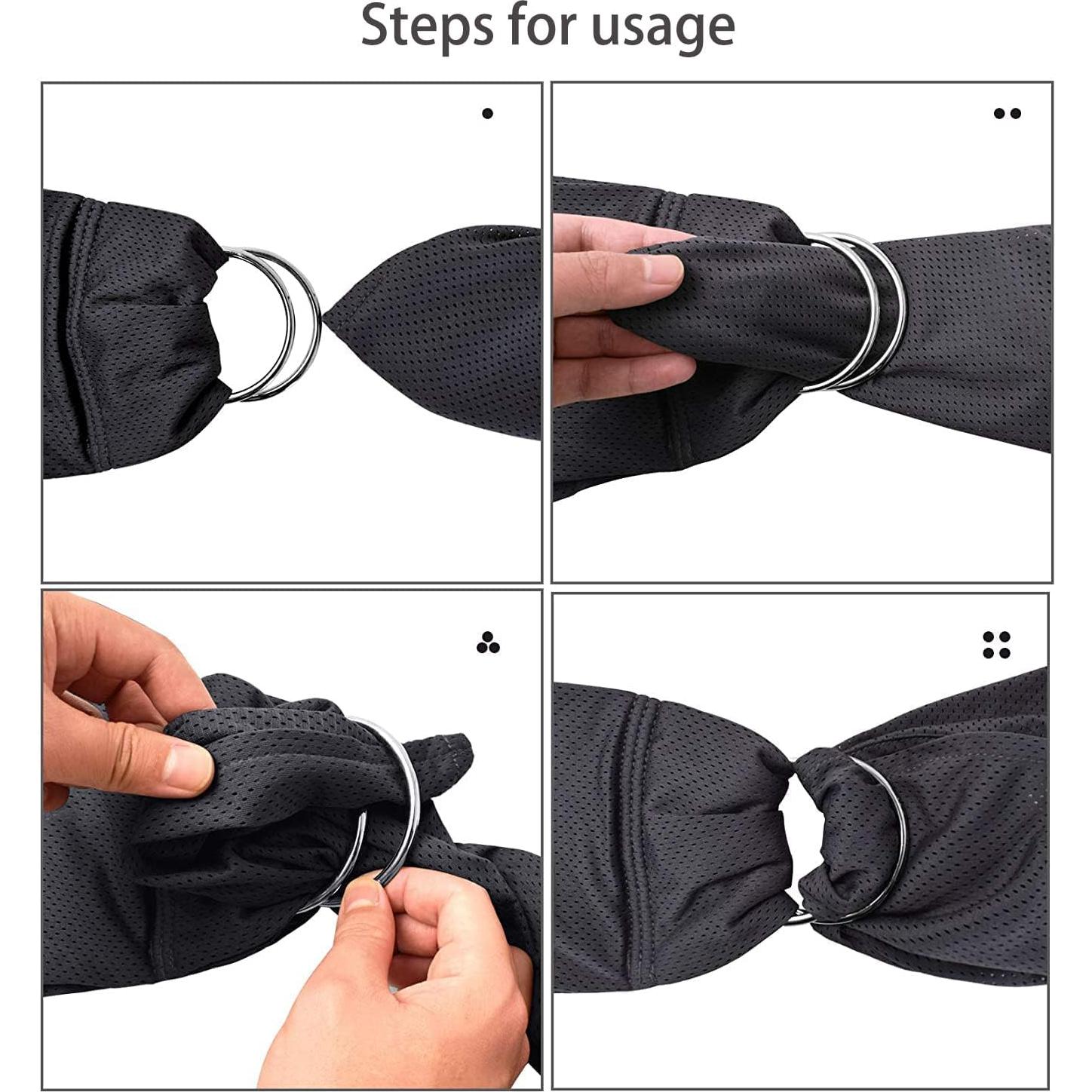 Steps for usage