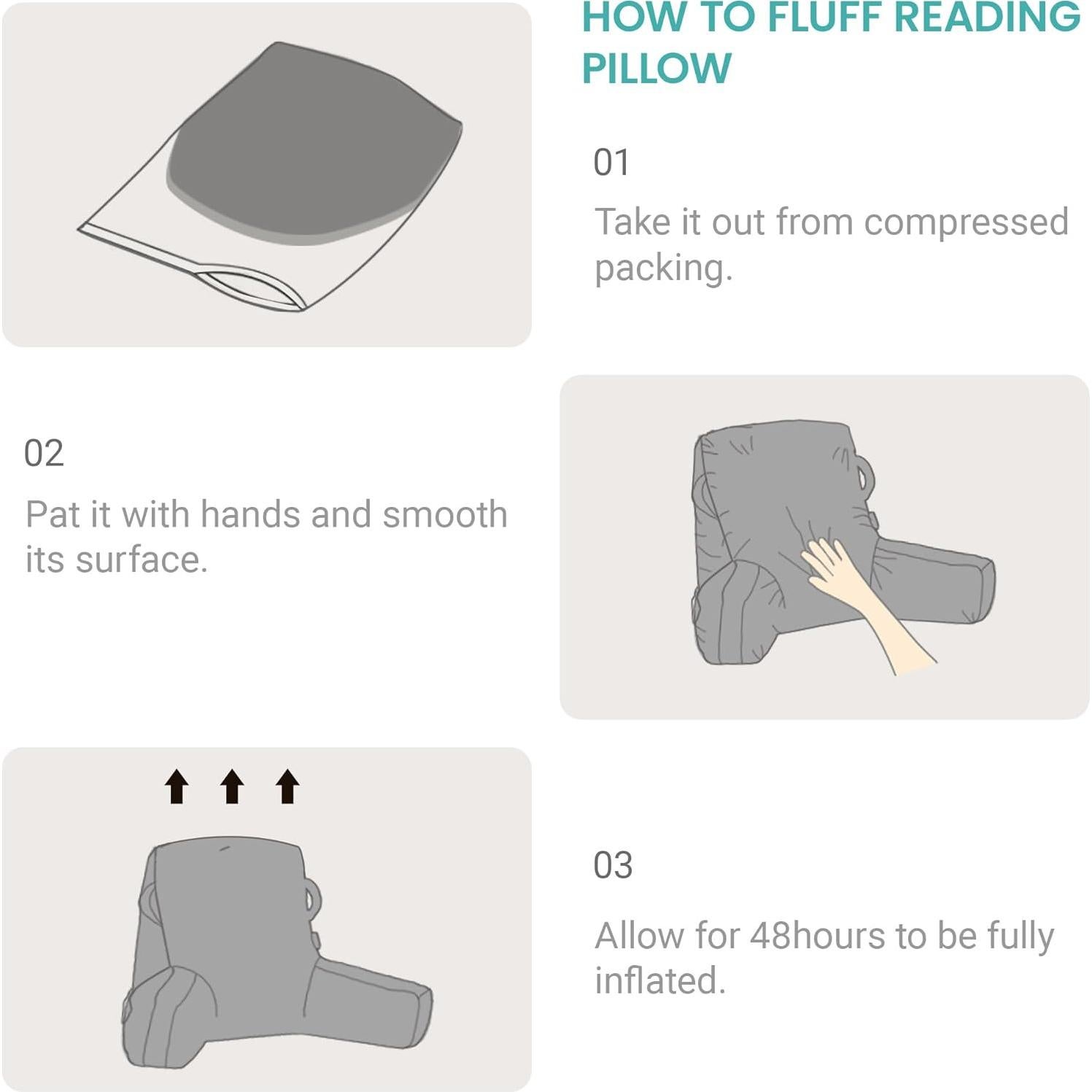 HOW TO FLUFF READING PILLOW

01

Take it out from compressed packing.

02

Pat it with hands and smooth its surface.

03

Allow for 48hours to be fully inflated.