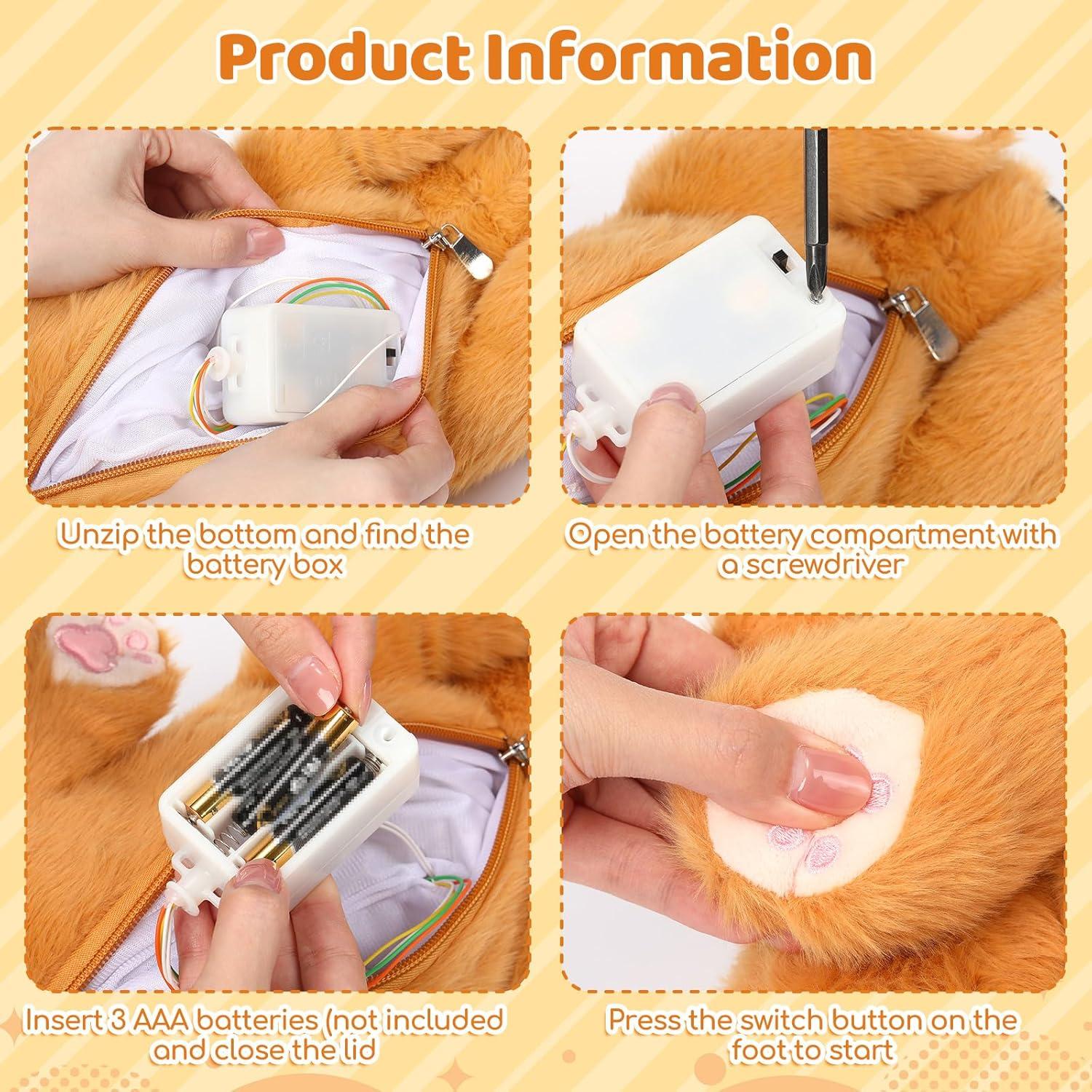 Product Information

Unzip the bottom and find the battery box

Open the battery compartment with a screwdriver

Insert 3 AAA batteries (not included and close the lid

Press the switch button on the foot to start