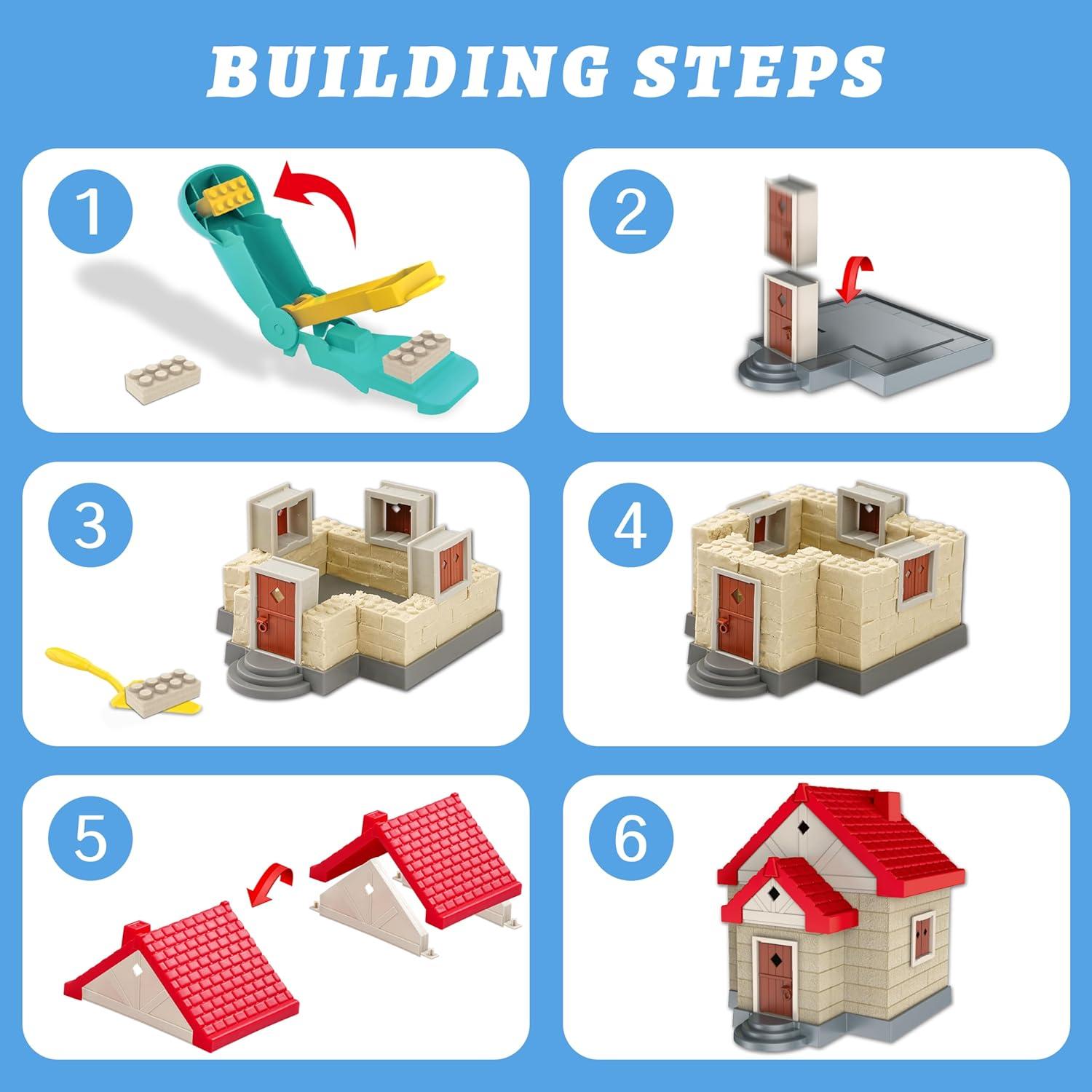 BUILDING STEPS

1

2

3

4

5

6